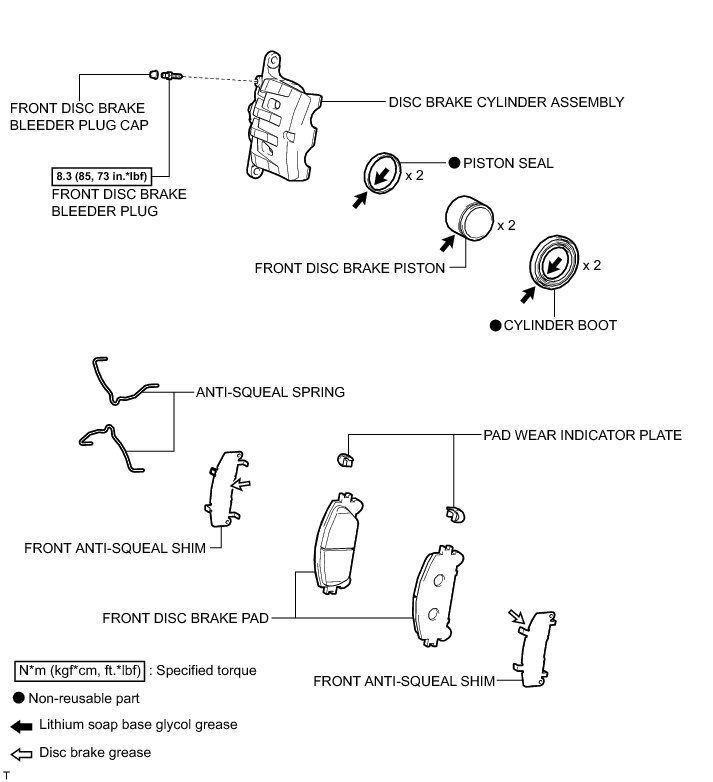 FRONT DISC BRAKE BLEEDER PLUG CAP

DISC BRAKE CYLINDER ASSEMBLY

8.3 (85, 73 in.*lbf)

FRONT DISC BRAKE BLEEDER PLUG

x 2

● PISTON SEAL

x 2

FRONT DISC BRAKE PISTON

x 2

● CYLINDER BOOT

ANTI-SQUEAL SPRING

PAD WEAR INDICATOR PLATE

FRONT ANTI-SQUEAL SHIM

FRONT DISC BRAKE PAD

FRONT ANTI-SQUEAL SHIM

N*m (kgf*cm, ft.*lbf) : Specified torque

● Non-reusable part

Lithium soap base glycol grease

Disc brake grease

T