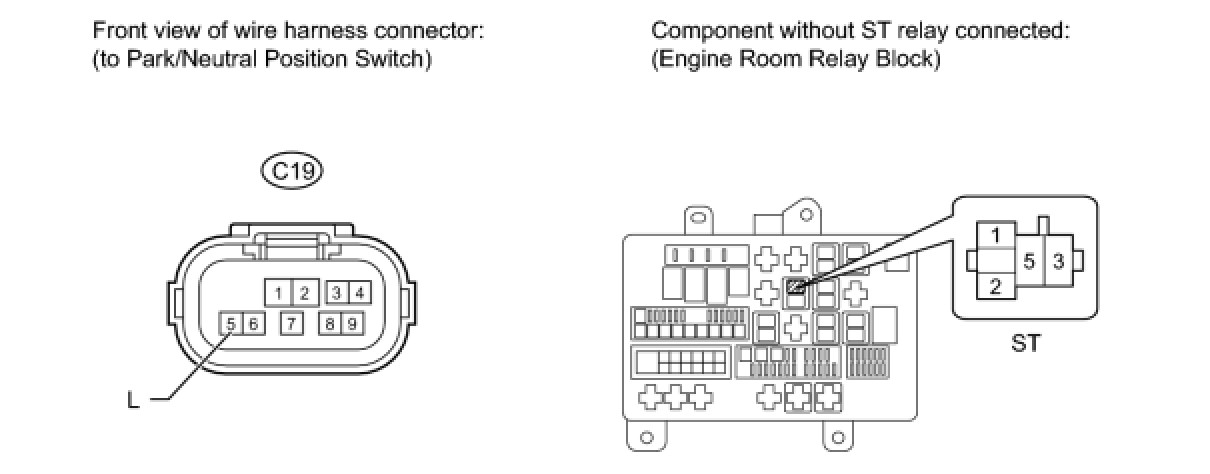 Front view of wire harness connector:
(to Park/Neutral Position Switch)

C19

1 2 3 4
5 6 7 8 9

L

Component without ST relay connected:
(Engine Room Relay Block)

1
5 3
2

ST