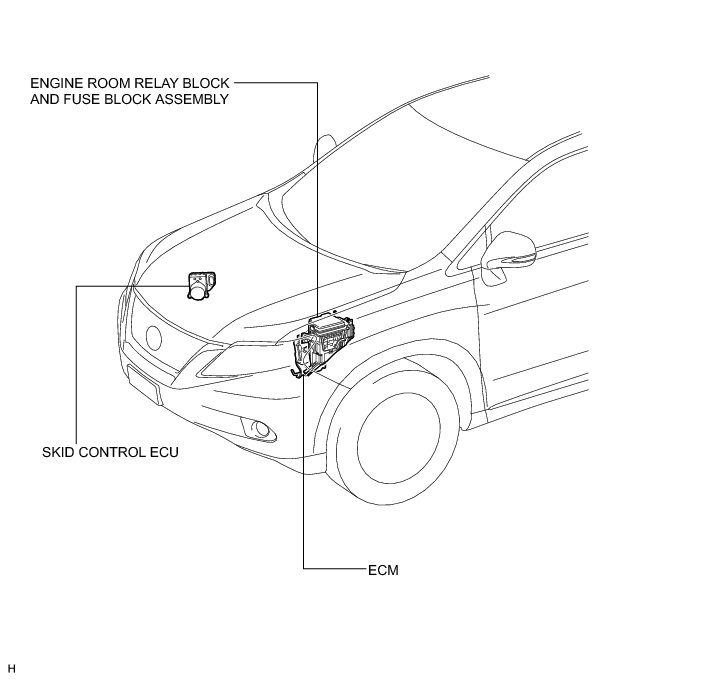 ENGINE ROOM RELAY BLOCK AND FUSE BLOCK ASSEMBLY

SKID CONTROL ECU

ECM

H