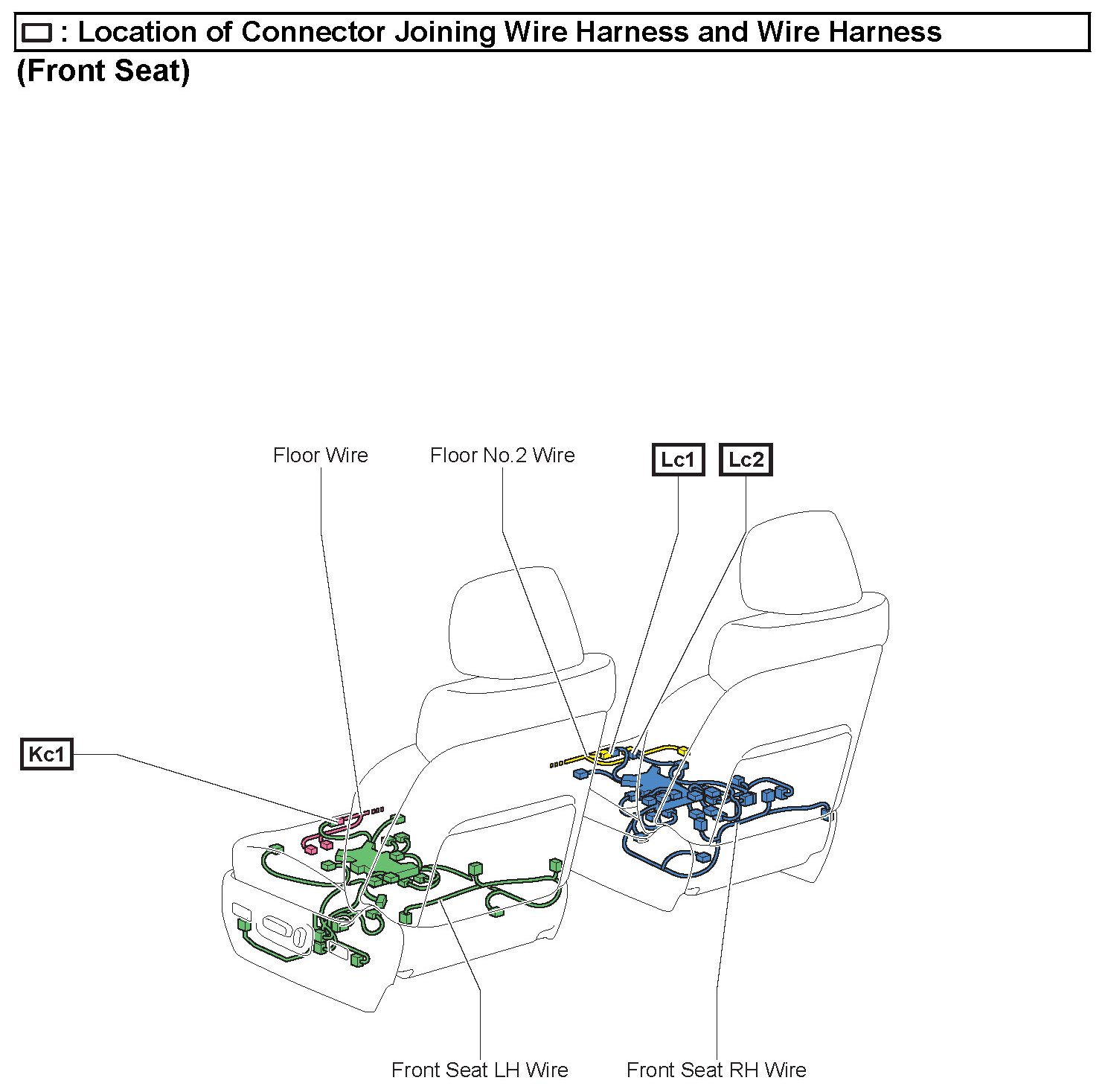 : Location of Connector Joining Wire Harness and Wire Harness
(Front Seat)

Floor Wire

Floor No.2 Wire

Lc1

Lc2

Kc1

Front Seat LH Wire

Front Seat RH Wire