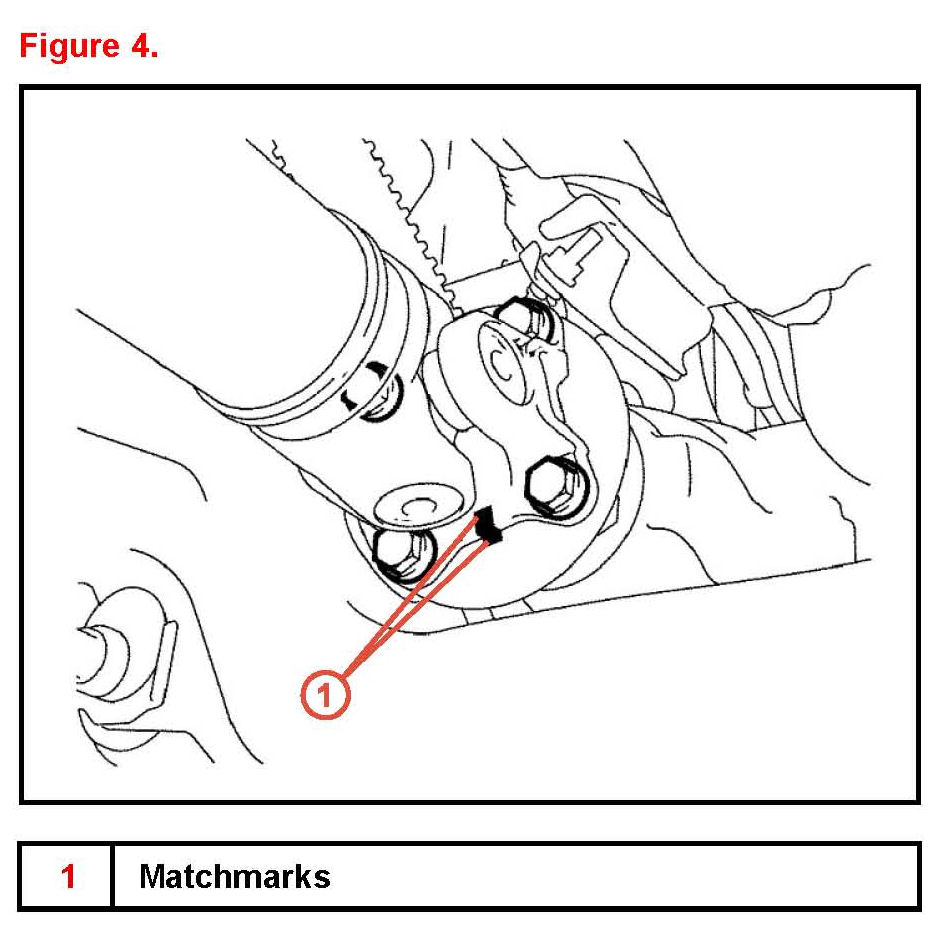 Figure 4.

1

| 1 | Matchmarks |
|---|---|