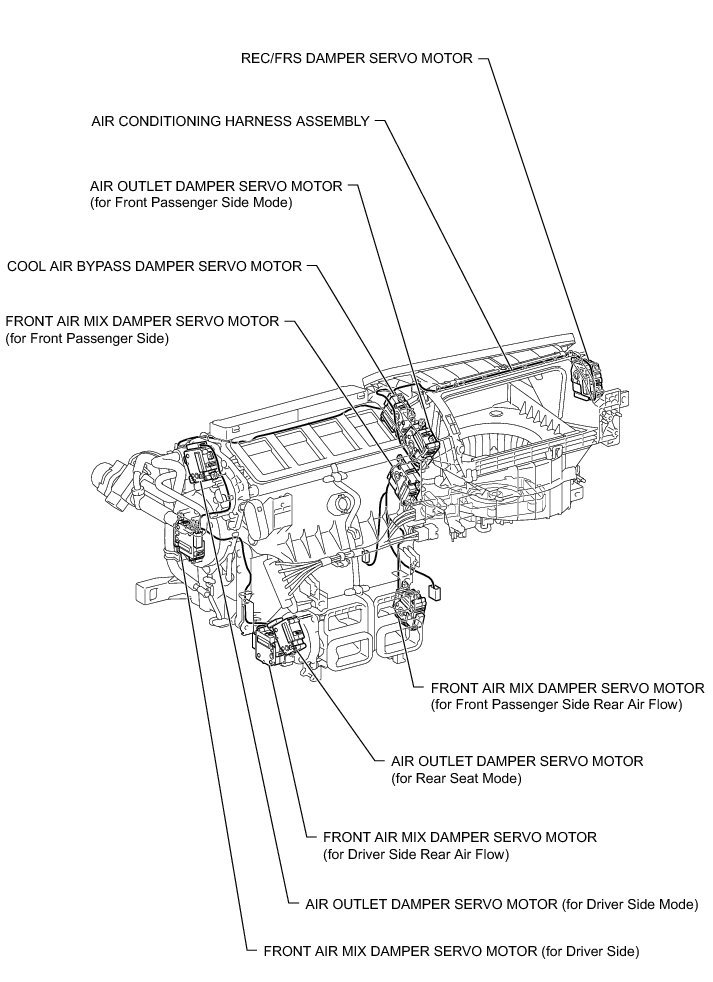 REC/FRS DAMPER SERVO MOTOR

AIR CONDITIONING HARNESS ASSEMBLY

AIR OUTLET DAMPER SERVO MOTOR
(for Front Passenger Side Mode)

COOL AIR BYPASS DAMPER SERVO MOTOR

FRONT AIR MIX DAMPER SERVO MOTOR
(for Front Passenger Side)

FRONT AIR MIX DAMPER SERVO MOTOR
(for Front Passenger Side Rear Air Flow)

AIR OUTLET DAMPER SERVO MOTOR
(for Rear Seat Mode)

FRONT AIR MIX DAMPER SERVO MOTOR
(for Driver Side Rear Air Flow)

AIR OUTLET DAMPER SERVO MOTOR (for Driver Side Mode)

FRONT AIR MIX DAMPER SERVO MOTOR (for Driver Side)