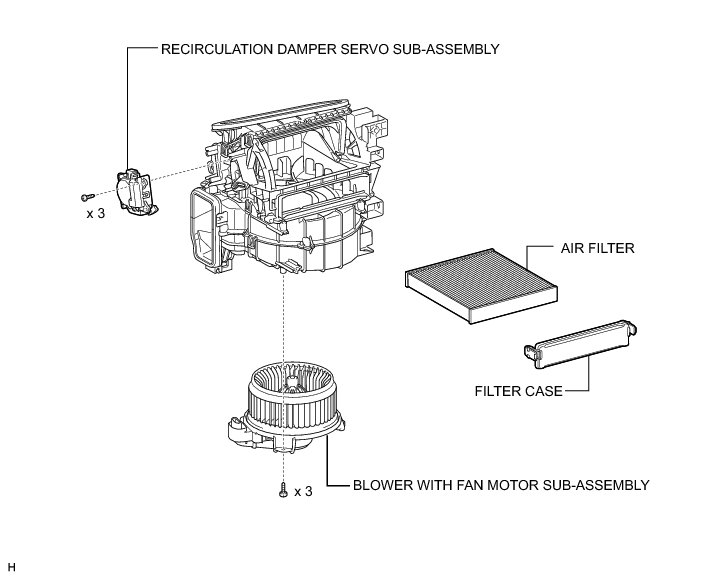 RECIRCULATION DAMPER SERVO SUB-ASSEMBLY

x 3

AIR FILTER

FILTER CASE

x 3

BLOWER WITH FAN MOTOR SUB-ASSEMBLY

H