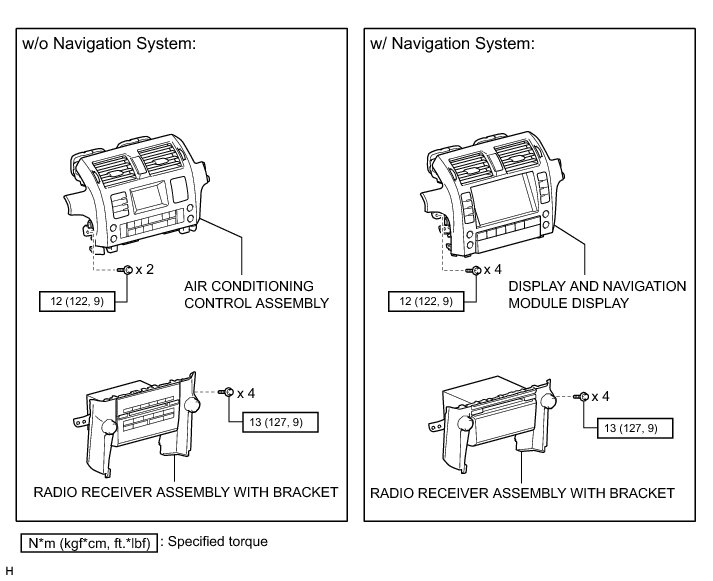 w/o Navigation System:

x 2

12 (122, 9)

AIR CONDITIONING CONTROL ASSEMBLY

x 4

13 (127, 9)

RADIO RECEIVER ASSEMBLY WITH BRACKET

w/ Navigation System:

x 4

12 (122, 9)

DISPLAY AND NAVIGATION MODULE DISPLAY

x 4

13 (127, 9)

RADIO RECEIVER ASSEMBLY WITH BRACKET

N*m (kgf*cm, ft.*lbf) : Specified torque

H