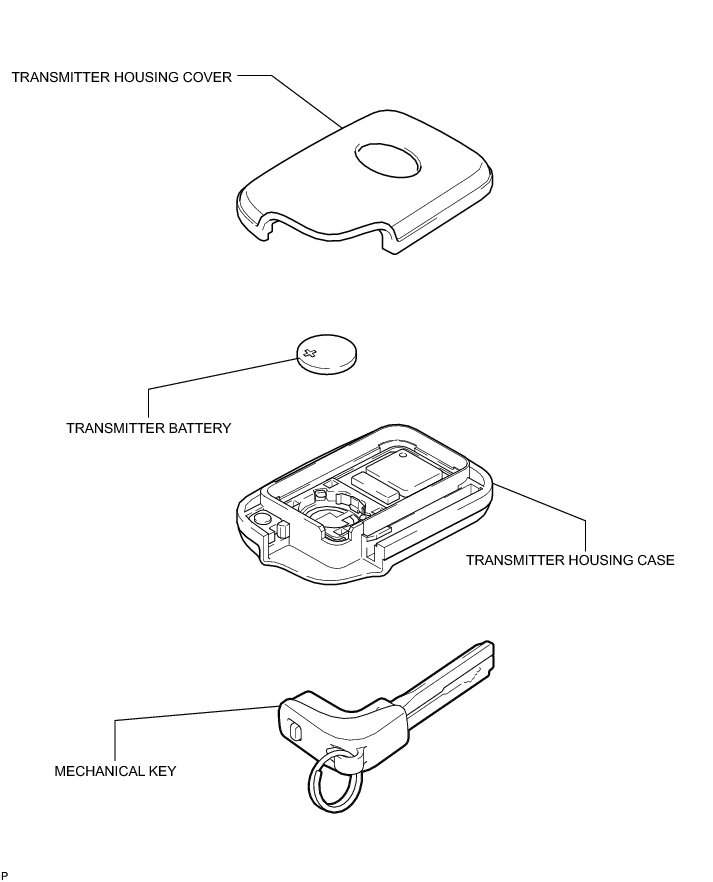 TRANSMITTER HOUSING COVER

TRANSMITTER BATTERY

TRANSMITTER HOUSING CASE

MECHANICAL KEY

P