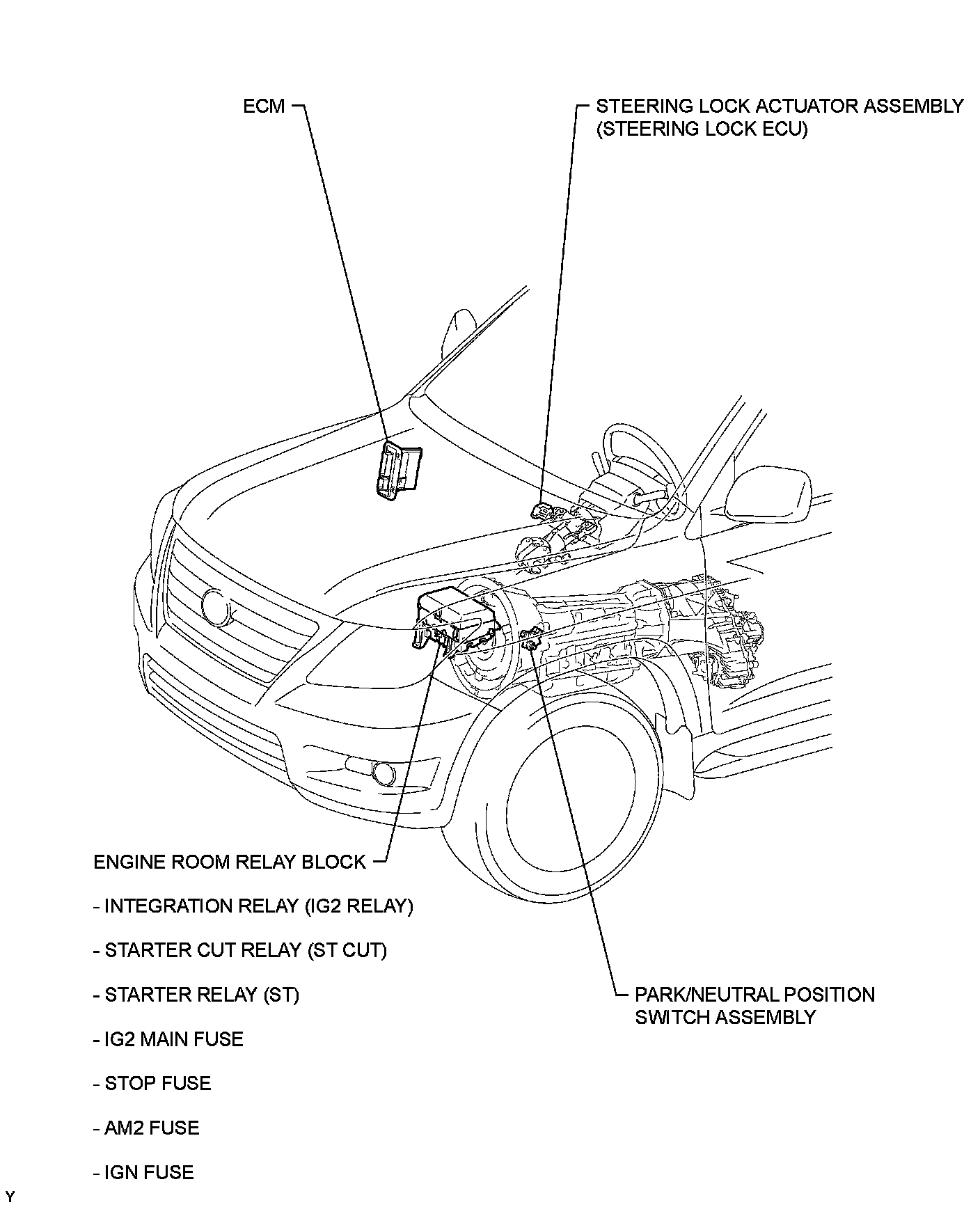 ECM

STEERING LOCK ACTUATOR ASSEMBLY (STEERING LOCK ECU)

ENGINE ROOM RELAY BLOCK

- INTEGRATION RELAY (IG2 RELAY)

- STARTER CUT RELAY (ST CUT)

- STARTER RELAY (ST)

- IG2 MAIN FUSE

- STOP FUSE

- AM2 FUSE

- IGN FUSE

PARK/NEUTRAL POSITION SWITCH ASSEMBLY

Y