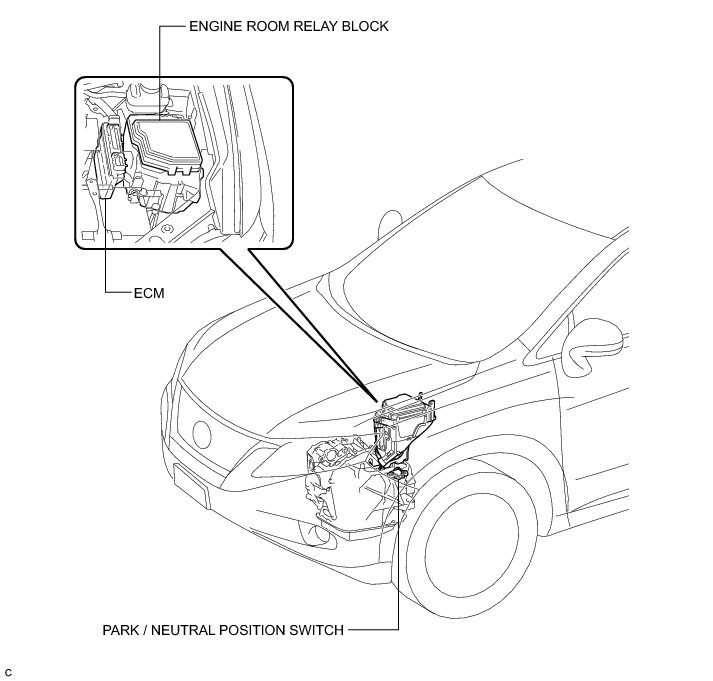 ENGINE ROOM RELAY BLOCK

ECM

PARK / NEUTRAL POSITION SWITCH

C