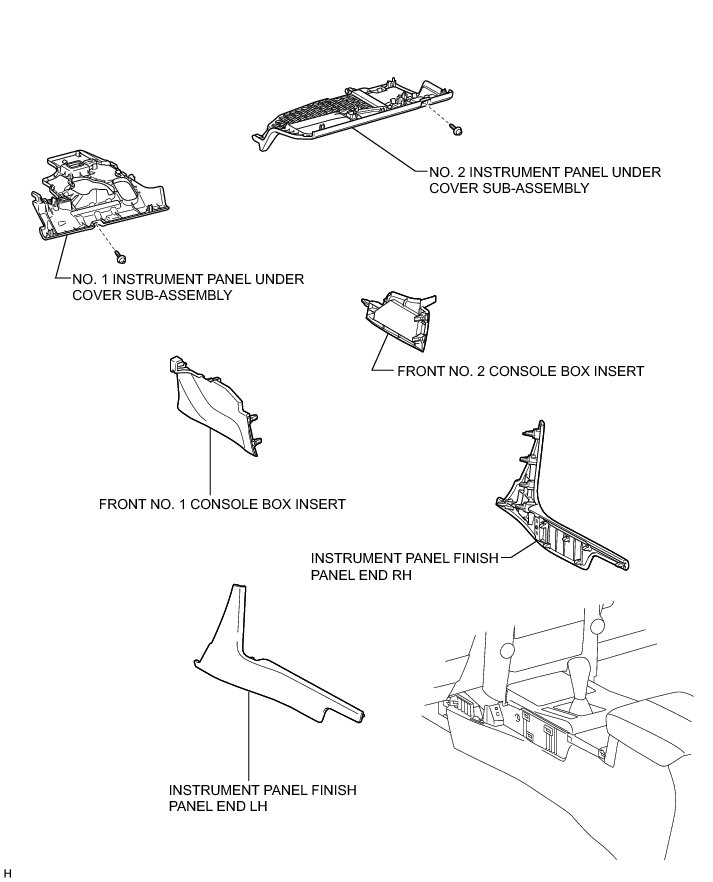 NO. 2 INSTRUMENT PANEL UNDER COVER SUB-ASSEMBLY

NO. 1 INSTRUMENT PANEL UNDER COVER SUB-ASSEMBLY

FRONT NO. 2 CONSOLE BOX INSERT

FRONT NO. 1 CONSOLE BOX INSERT

INSTRUMENT PANEL FINISH PANEL END RH

INSTRUMENT PANEL FINISH PANEL END LH

H