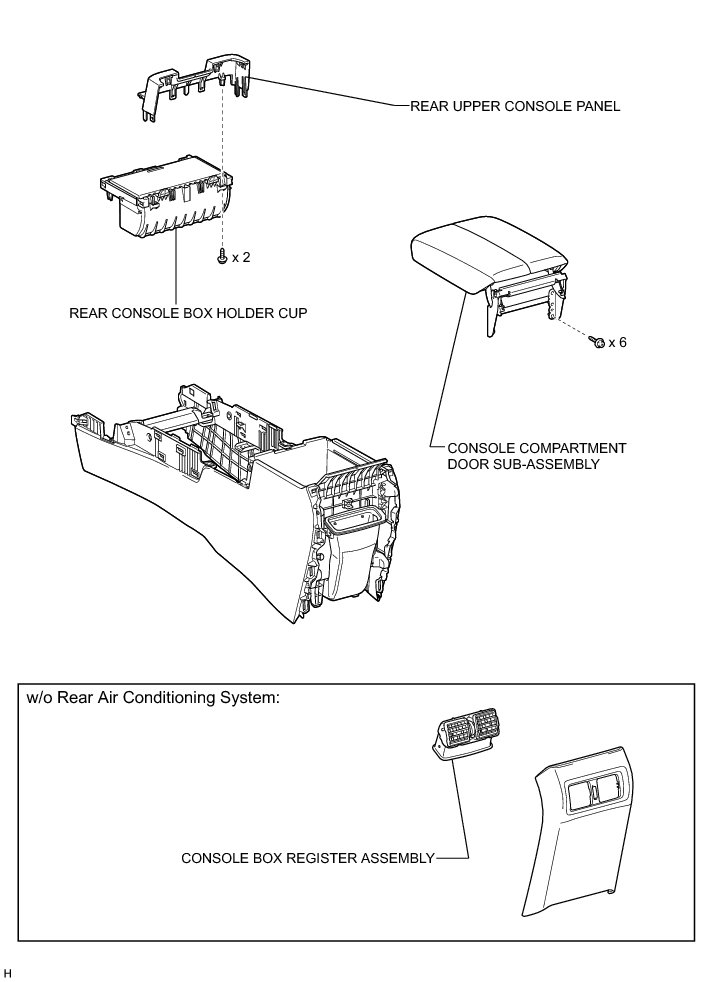 REAR UPPER CONSOLE PANEL

x 2

REAR CONSOLE BOX HOLDER CUP

x 6

CONSOLE COMPARTMENT DOOR SUB-ASSEMBLY

w/o Rear Air Conditioning System:

CONSOLE BOX REGISTER ASSEMBLY

H