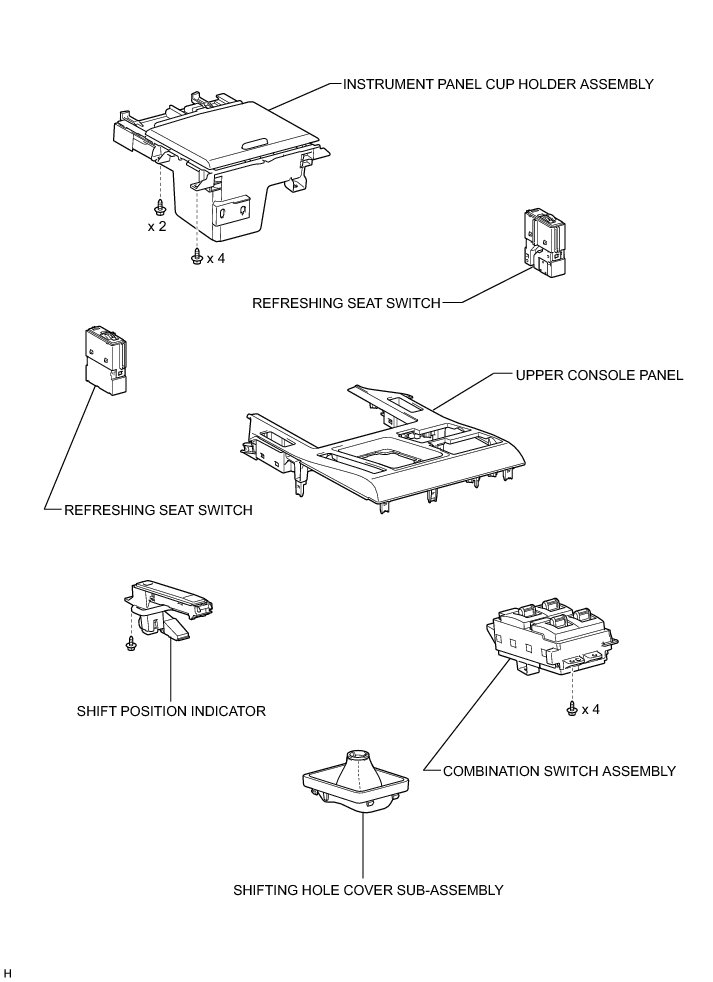 INSTRUMENT PANEL CUP HOLDER ASSEMBLY

x 2

x 4

REFRESHING SEAT SWITCH

UPPER CONSOLE PANEL

REFRESHING SEAT SWITCH

SHIFT POSITION INDICATOR

x 4

COMBINATION SWITCH ASSEMBLY

SHIFTING HOLE COVER SUB-ASSEMBLY

H