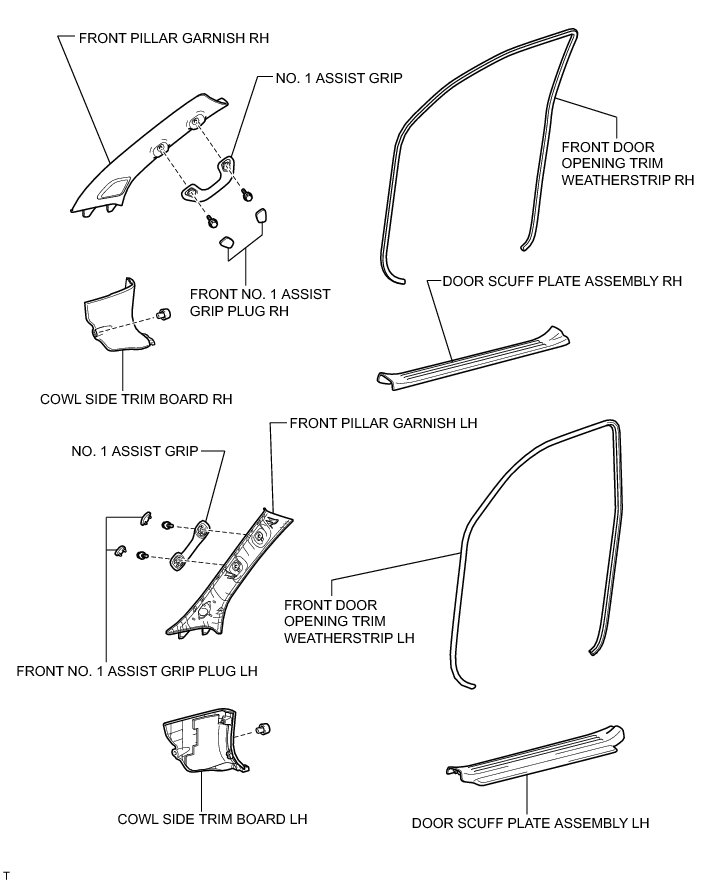 FRONT PILLAR GARNISH RH

NO. 1 ASSIST GRIP

FRONT DOOR OPENING TRIM WEATHERSTRIP RH

FRONT NO. 1 ASSIST GRIP PLUG RH

DOOR SCUFF PLATE ASSEMBLY RH

COWL SIDE TRIM BOARD RH

FRONT PILLAR GARNISH LH

NO. 1 ASSIST GRIP

FRONT DOOR OPENING TRIM WEATHERSTRIP LH

FRONT NO. 1 ASSIST GRIP PLUG LH

COWL SIDE TRIM BOARD LH

DOOR SCUFF PLATE ASSEMBLY LH

T