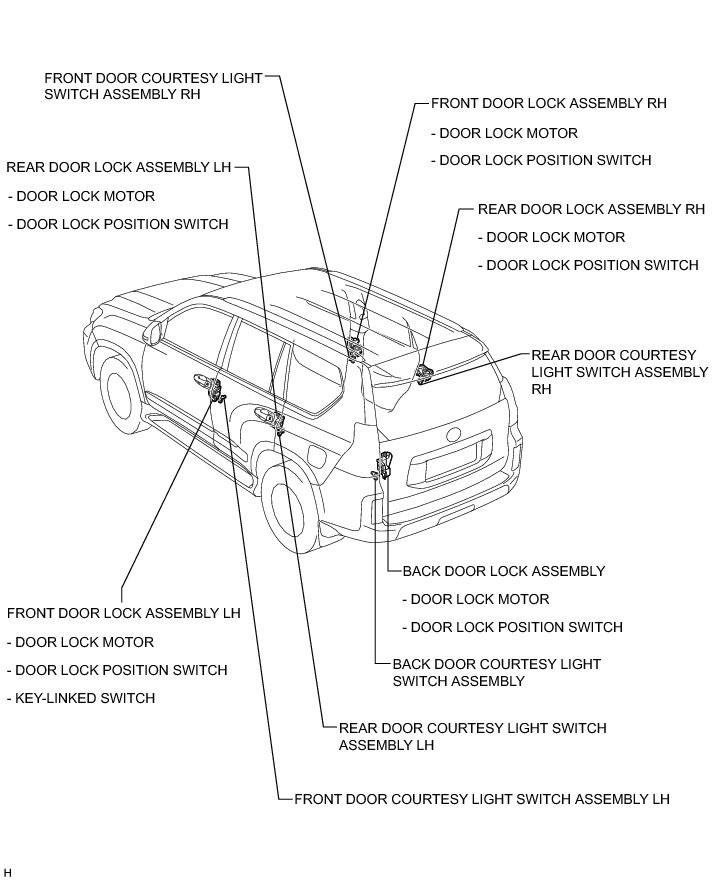 FRONT DOOR COURTESY LIGHT SWITCH ASSEMBLY RH

FRONT DOOR LOCK ASSEMBLY RH

- DOOR LOCK MOTOR

- DOOR LOCK POSITION SWITCH

REAR DOOR LOCK ASSEMBLY LH

- DOOR LOCK MOTOR

- DOOR LOCK POSITION SWITCH

REAR DOOR LOCK ASSEMBLY RH

- DOOR LOCK MOTOR

- DOOR LOCK POSITION SWITCH

REAR DOOR COURTESY LIGHT SWITCH ASSEMBLY RH

BACK DOOR LOCK ASSEMBLY

- DOOR LOCK MOTOR

- DOOR LOCK POSITION SWITCH

FRONT DOOR LOCK ASSEMBLY LH

- DOOR LOCK MOTOR

- DOOR LOCK POSITION SWITCH

- KEY-LINKED SWITCH

BACK DOOR COURTESY LIGHT SWITCH ASSEMBLY

REAR DOOR COURTESY LIGHT SWITCH ASSEMBLY LH

FRONT DOOR COURTESY LIGHT SWITCH ASSEMBLY LH

H