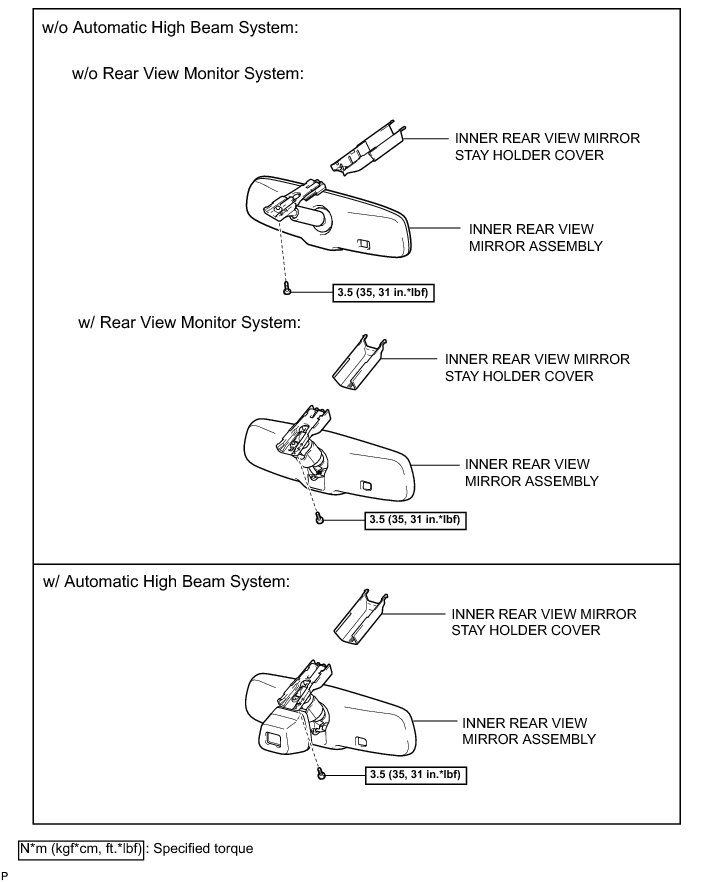 w/o Automatic High Beam System:

w/o Rear View Monitor System:

INNER REAR VIEW MIRROR STAY HOLDER COVER

INNER REAR VIEW MIRROR ASSEMBLY

3.5 (35, 31 in.*lbf)

w/ Rear View Monitor System:

INNER REAR VIEW MIRROR STAY HOLDER COVER

INNER REAR VIEW MIRROR ASSEMBLY

3.5 (35, 31 in.*lbf)

w/ Automatic High Beam System:

INNER REAR VIEW MIRROR STAY HOLDER COVER

INNER REAR VIEW MIRROR ASSEMBLY

3.5 (35, 31 in.*lbf)

N*m (kgf*cm, ft.*lbf) : Specified torque

P