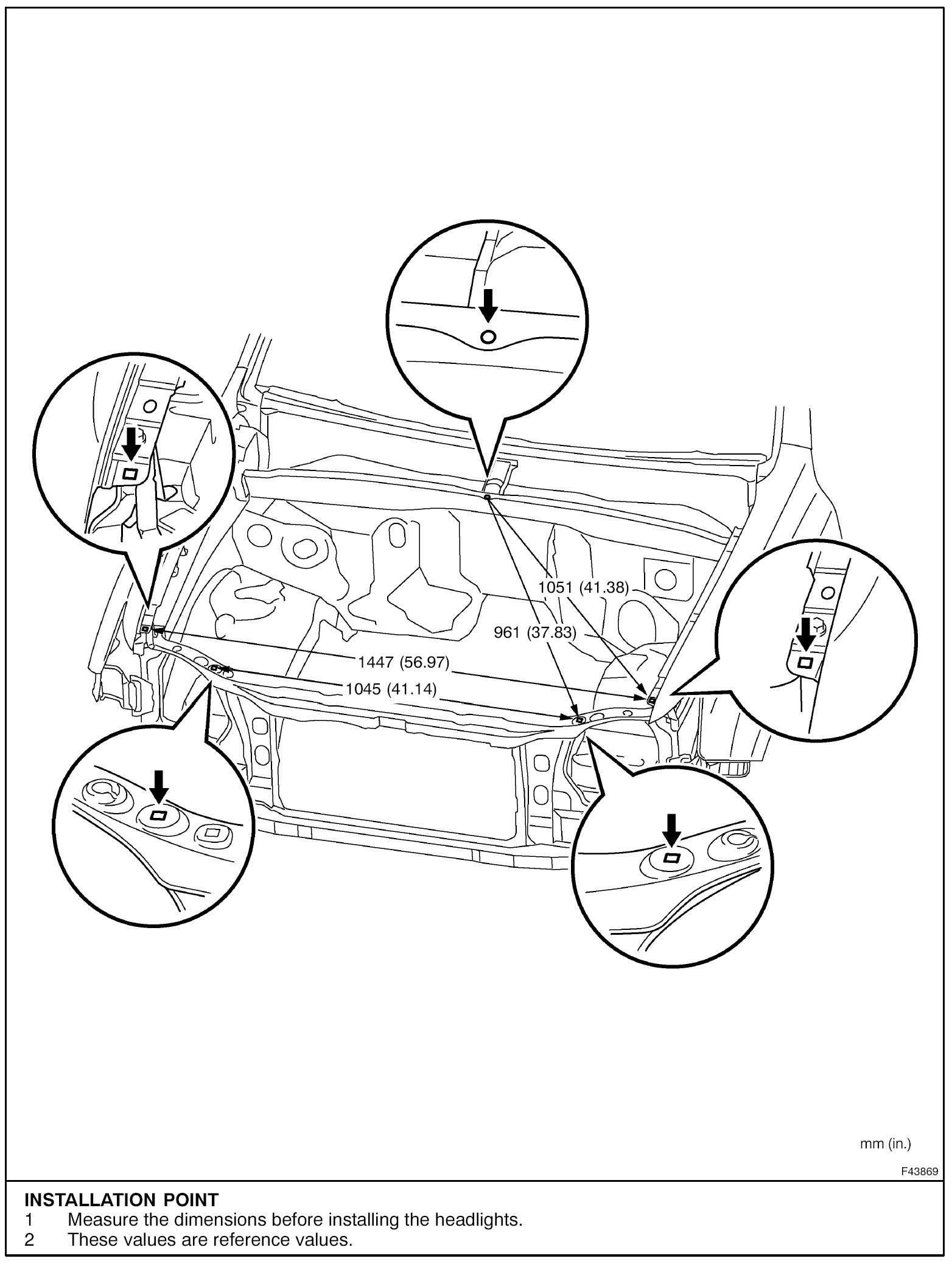 1051 (41.38)

961 (37.83)

1447 (56.97)

1045 (41.14)

mm (in.)

F43869

INSTALLATION POINT
1 Measure the dimensions before installing the headlights.
2 These values are reference values.