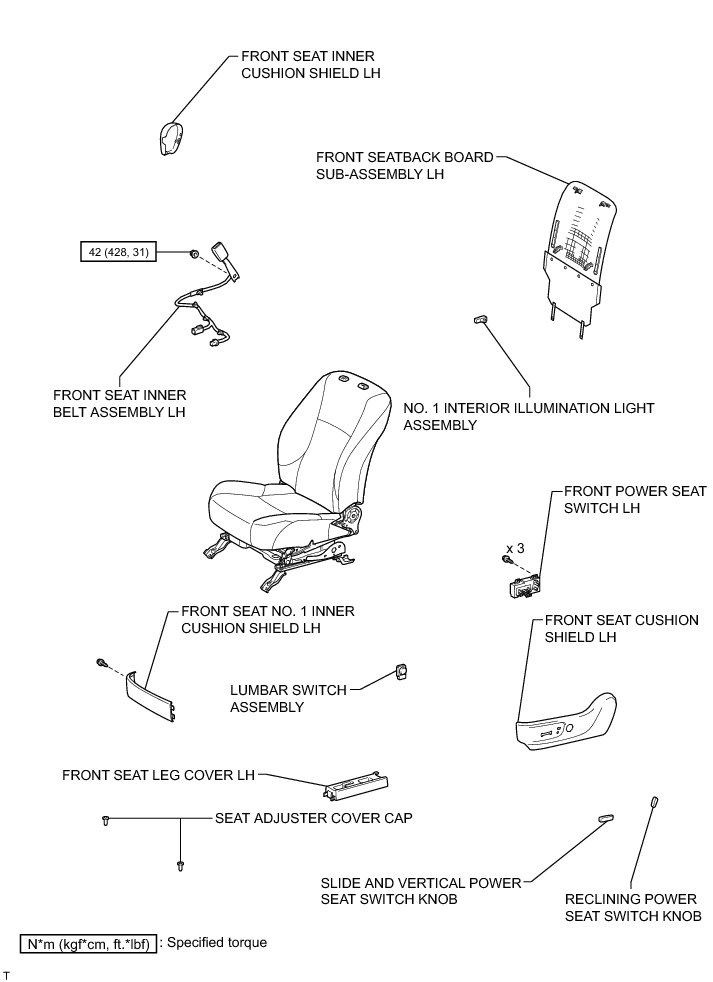 FRONT SEAT INNER CUSHION SHIELD LH

FRONT SEATBACK BOARD SUB-ASSEMBLY LH

42 (428, 31)

FRONT SEAT INNER BELT ASSEMBLY LH

NO. 1 INTERIOR ILLUMINATION LIGHT ASSEMBLY

FRONT POWER SEAT SWITCH LH

x 3

FRONT SEAT NO. 1 INNER CUSHION SHIELD LH

FRONT SEAT CUSHION SHIELD LH

LUMBAR SWITCH ASSEMBLY

FRONT SEAT LEG COVER LH

SEAT ADJUSTER COVER CAP

SLIDE AND VERTICAL POWER SEAT SWITCH KNOB

RECLINING POWER SEAT SWITCH KNOB

N*m (kgf*cm, ft.*lbf) : Specified torque

T