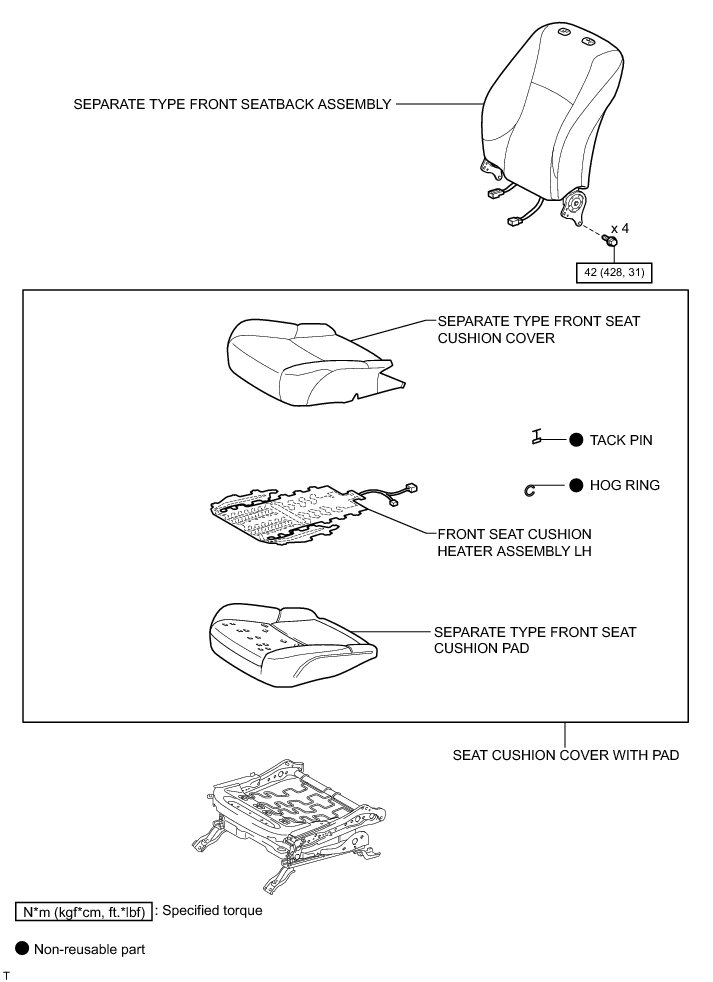 SEPARATE TYPE FRONT SEATBACK ASSEMBLY

x 4

42 (428, 31)

SEPARATE TYPE FRONT SEAT CUSHION COVER

TACK PIN

HOG RING

FRONT SEAT CUSHION HEATER ASSEMBLY LH

SEPARATE TYPE FRONT SEAT CUSHION PAD

SEAT CUSHION COVER WITH PAD

N*m (kgf*cm, ft.*lbf) : Specified torque

Non-reusable part

T