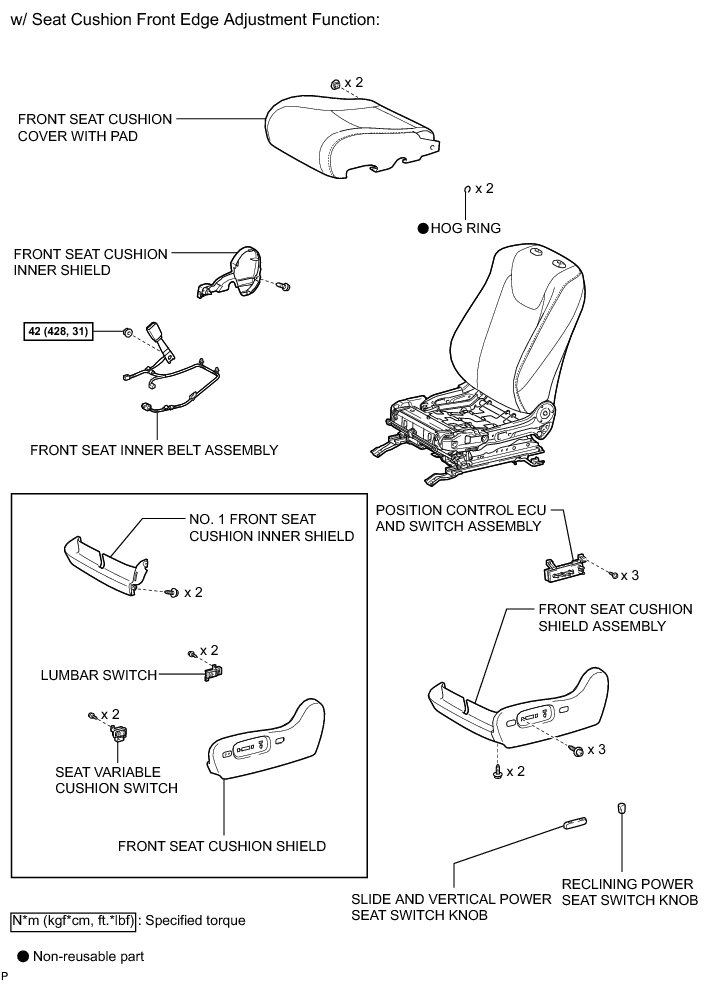 w/ Seat Cushion Front Edge Adjustment Function:

x 2

FRONT SEAT CUSHION COVER WITH PAD

x 2

● HOG RING

FRONT SEAT CUSHION INNER SHIELD

42 (428, 31)

FRONT SEAT INNER BELT ASSEMBLY

NO. 1 FRONT SEAT CUSHION INNER SHIELD

x 2

x 2

LUMBAR SWITCH

x 2

SEAT VARIABLE CUSHION SWITCH

FRONT SEAT CUSHION SHIELD

POSITION CONTROL ECU AND SWITCH ASSEMBLY

x 3

FRONT SEAT CUSHION SHIELD ASSEMBLY

x 3

x 2

SLIDE AND VERTICAL POWER SEAT SWITCH KNOB

RECLINING POWER SEAT SWITCH KNOB

N*m (kgf*cm, ft.*lbf) : Specified torque

● Non-reusable part

P