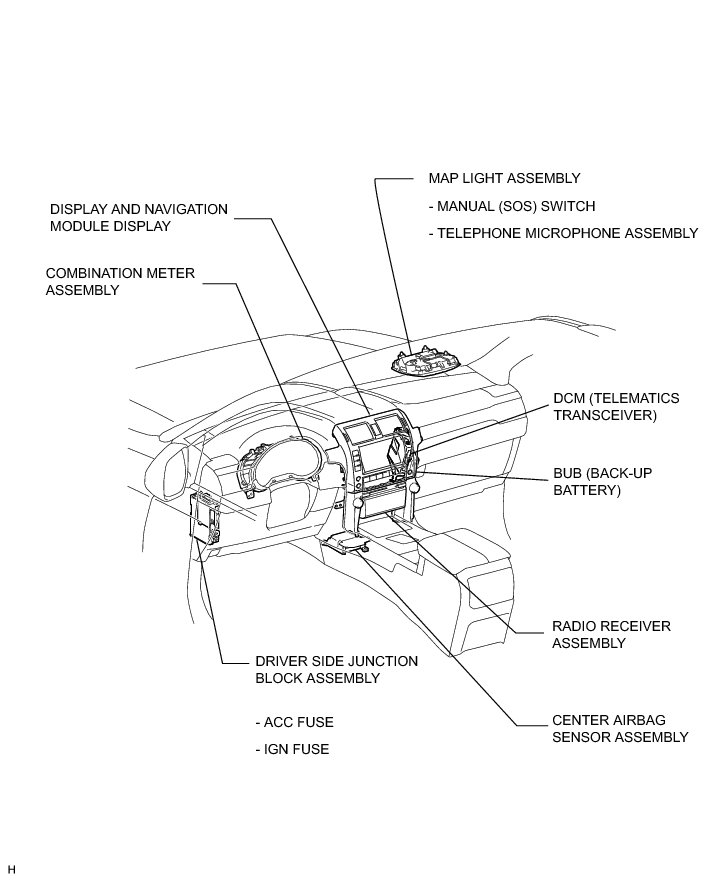 MAP LIGHT ASSEMBLY

- MANUAL (SOS) SWITCH

- TELEPHONE MICROPHONE ASSEMBLY

DISPLAY AND NAVIGATION MODULE DISPLAY

COMBINATION METER ASSEMBLY

DCM (TELEMATICS TRANSCEIVER)

BUB (BACK-UP BATTERY)

RADIO RECEIVER ASSEMBLY

DRIVER SIDE JUNCTION BLOCK ASSEMBLY

- ACC FUSE

- IGN FUSE

CENTER AIRBAG SENSOR ASSEMBLY

H