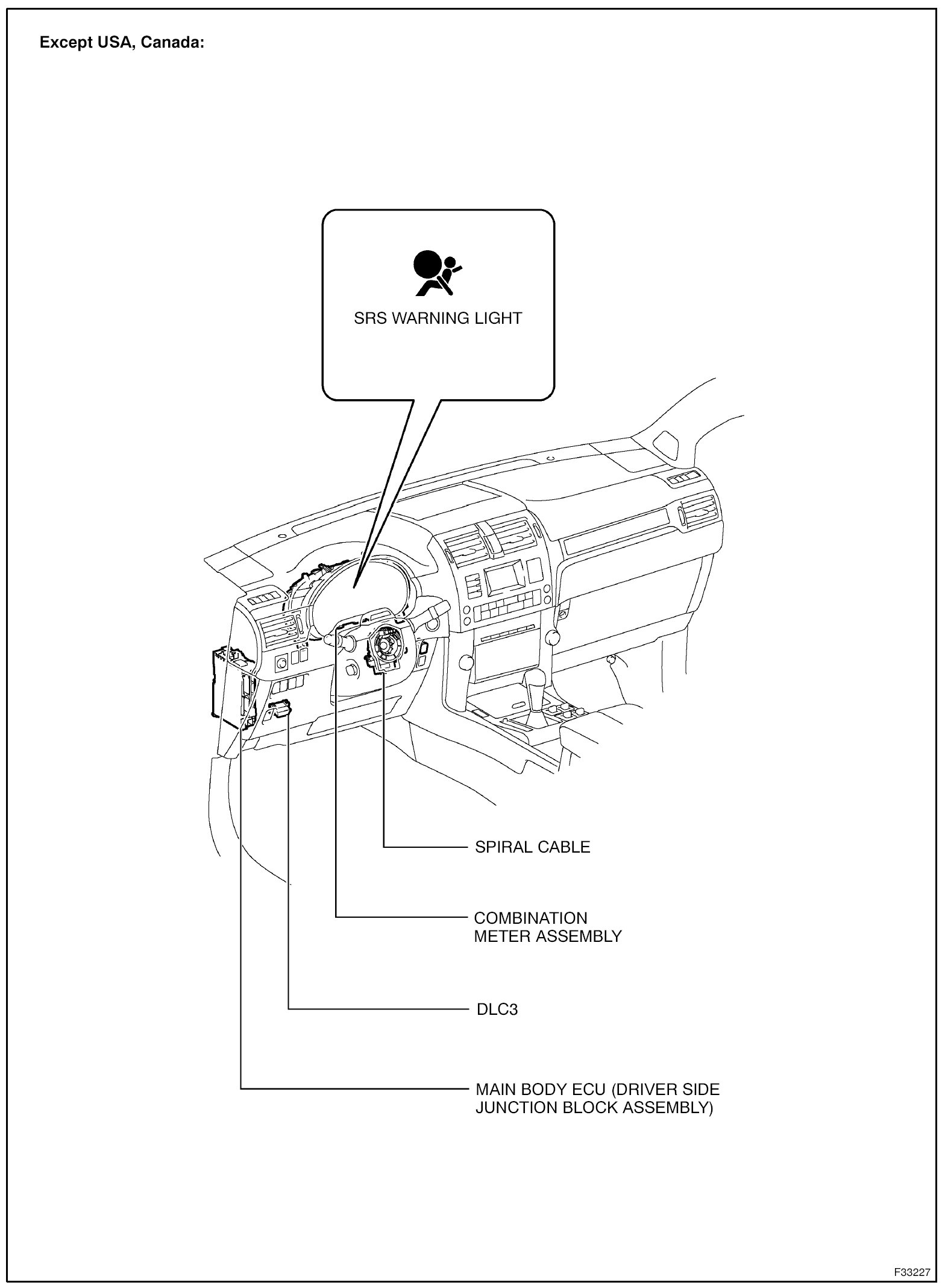 Except USA, Canada:

SRS WARNING LIGHT

SPIRAL CABLE

COMBINATION METER ASSEMBLY

DLC3

MAIN BODY ECU (DRIVER SIDE JUNCTION BLOCK ASSEMBLY)

F33227