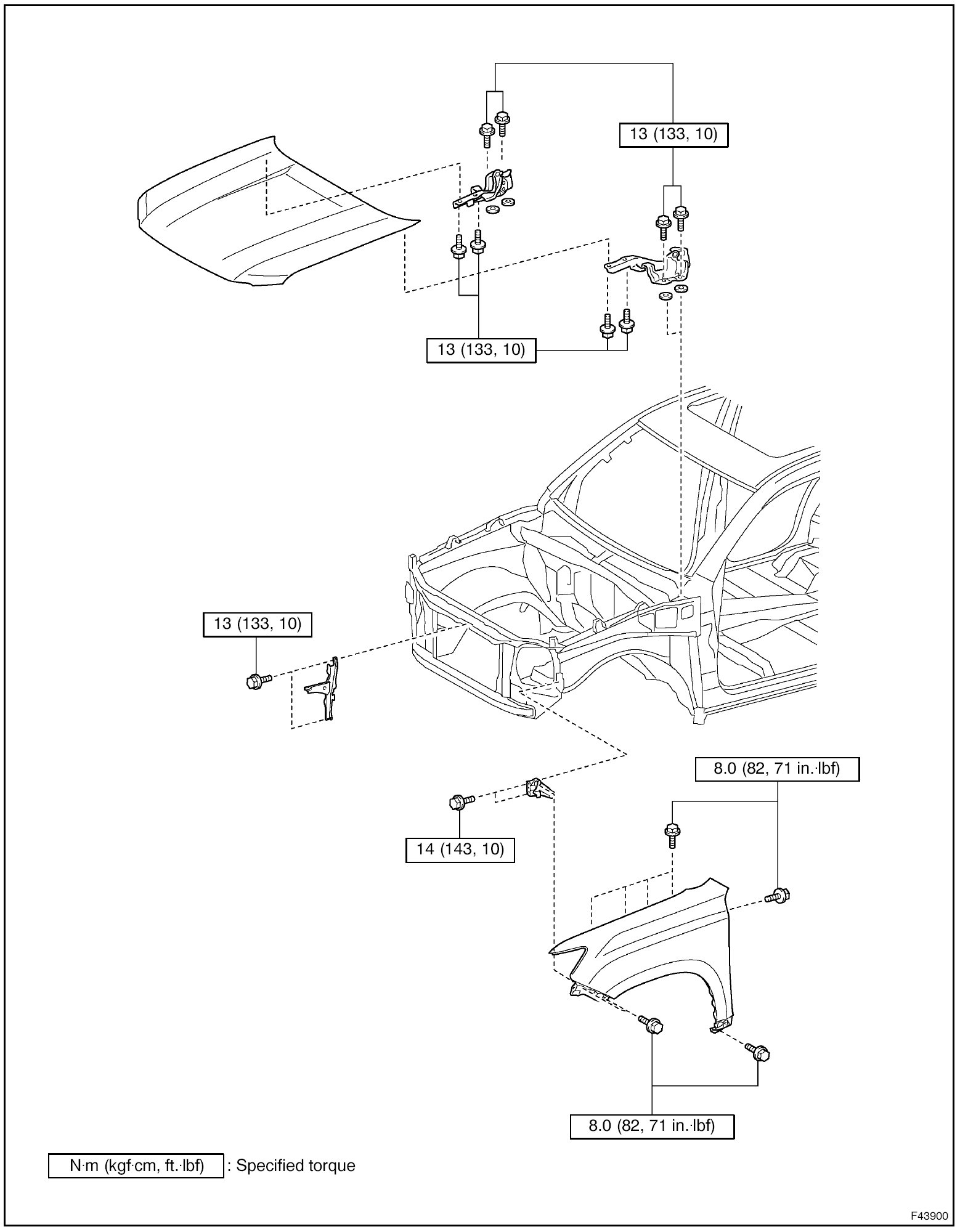 13 (133, 10)

13 (133, 10)

13 (133, 10)

8.0 (82, 71 in.·lbf)

14 (143, 10)

8.0 (82, 71 in.·lbf)

N·m (kgf·cm, ft.·lbf) : Specified torque

F43900