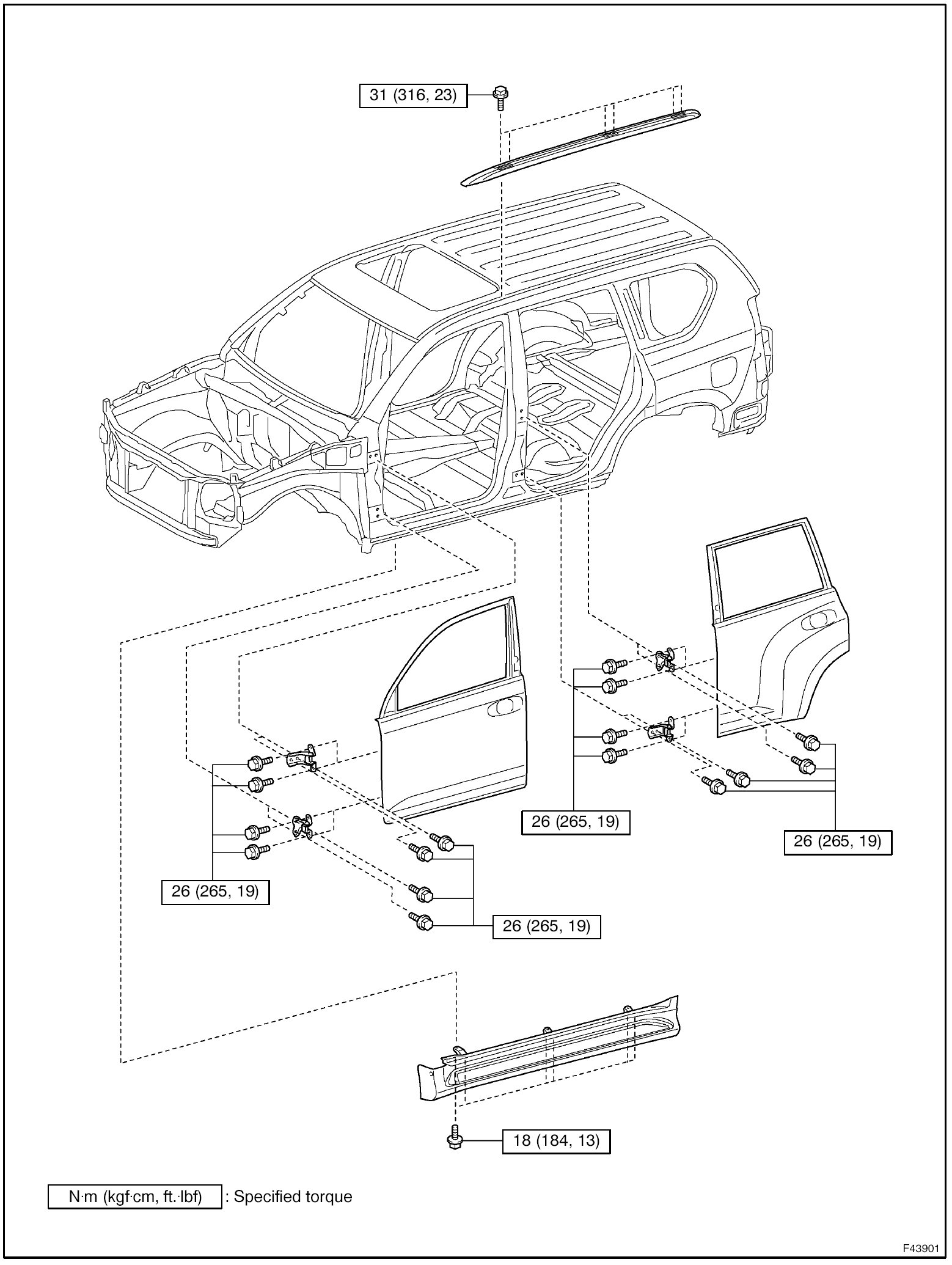 31 (316, 23)

26 (265, 19)

26 (265, 19)

26 (265, 19)

26 (265, 19)

18 (184, 13)

N·m (kgf·cm, ft.·lbf) : Specified torque

F43901