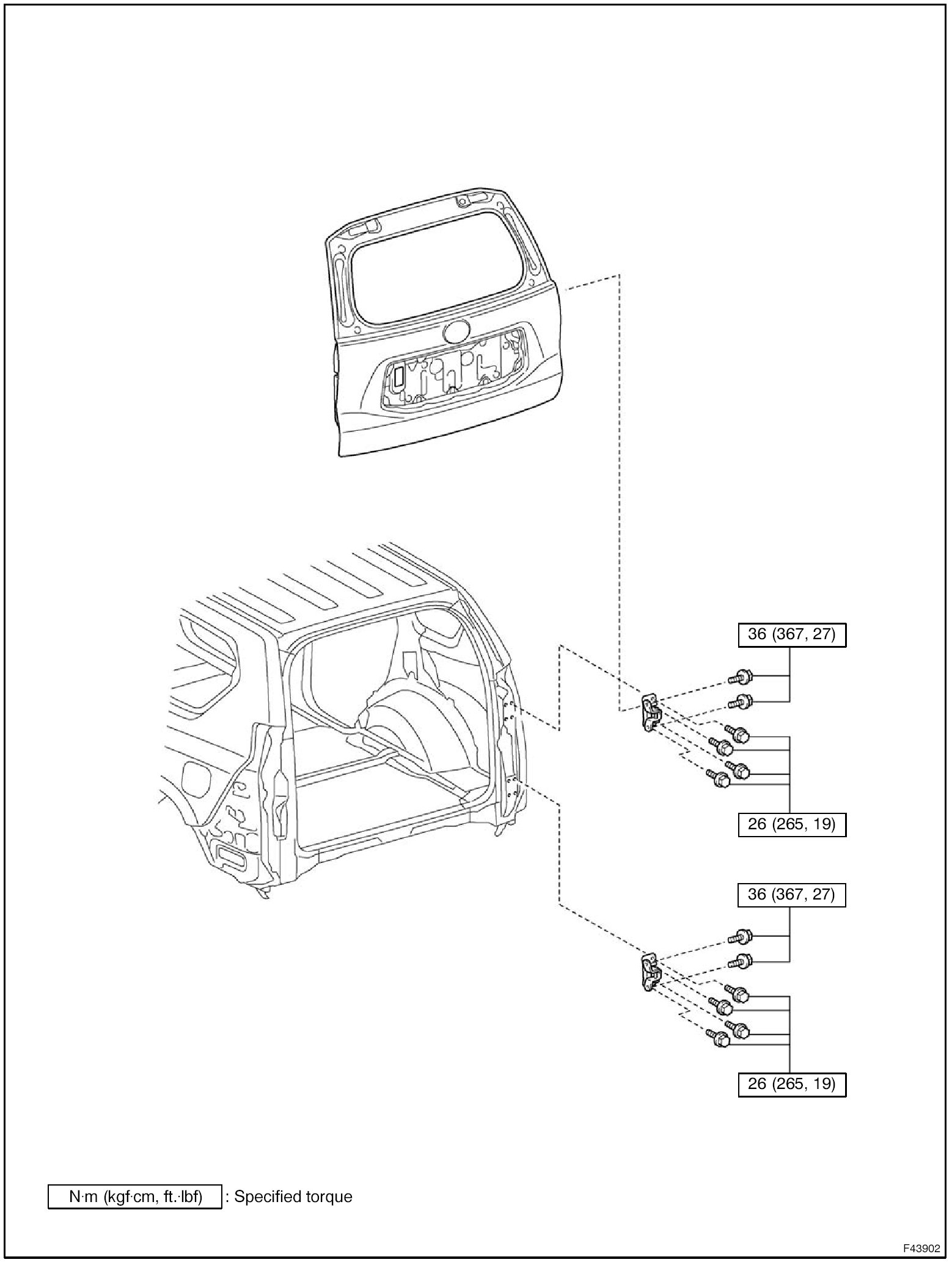 36 (367, 27)

26 (265, 19)

36 (367, 27)

26 (265, 19)

N·m (kgf·cm, ft.·lbf) : Specified torque

F43902