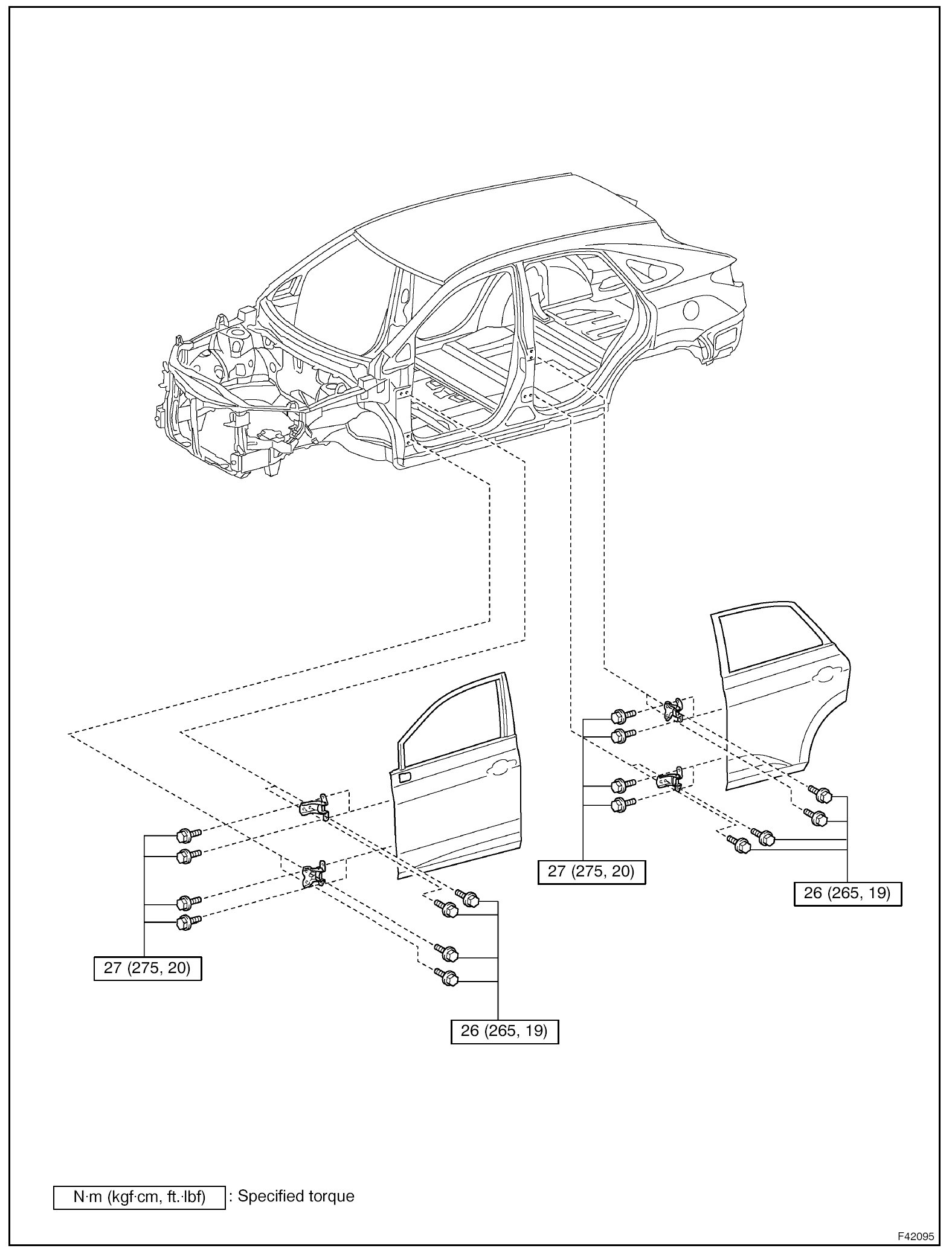 27 (275, 20)

26 (265, 19)

27 (275, 20)

26 (265, 19)

N·m (kgf·cm, ft.·lbf) : Specified torque

F42095