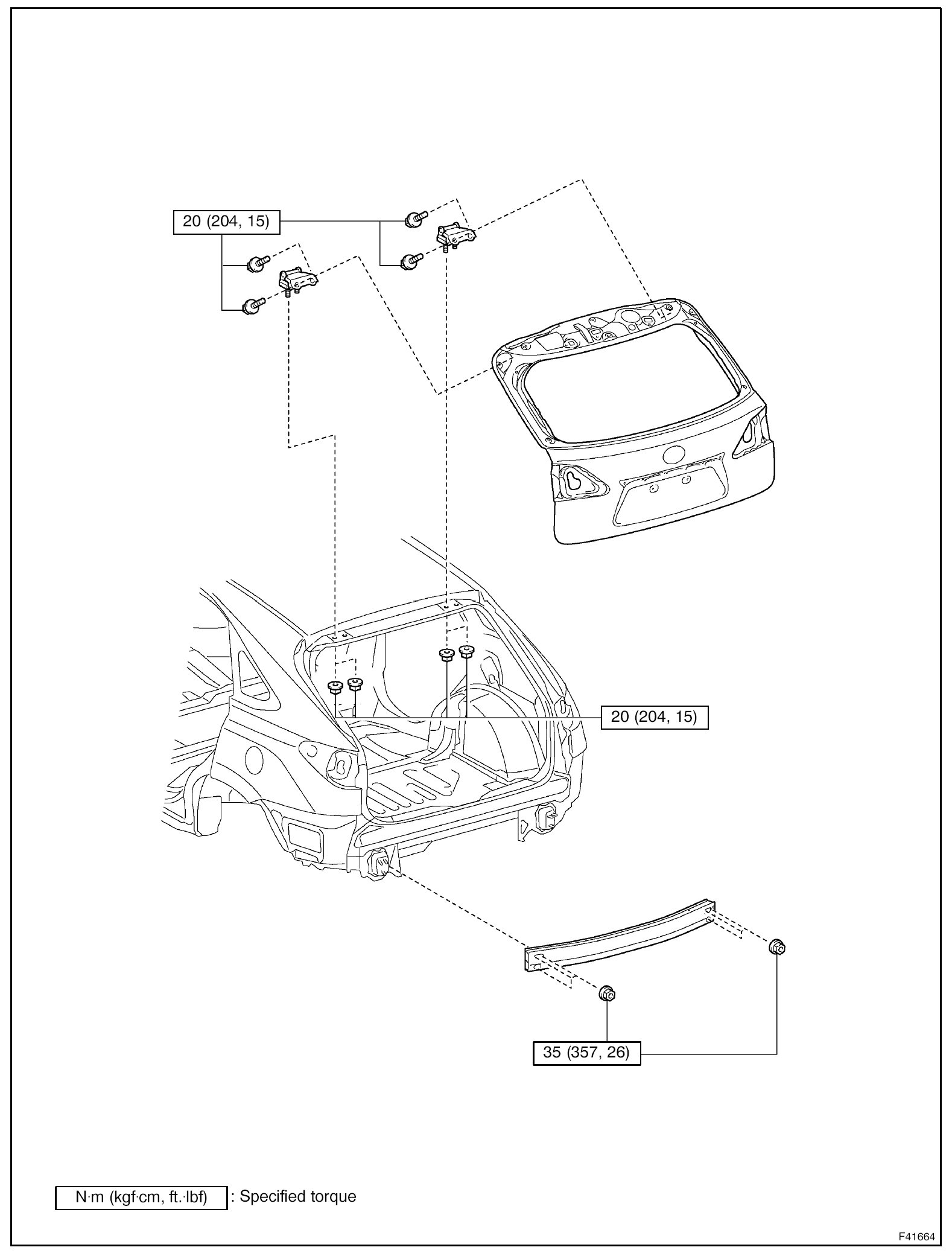 20 (204, 15)

20 (204, 15)

35 (357, 26)

N·m (kgf·cm, ft.·lbf) : Specified torque

F41664