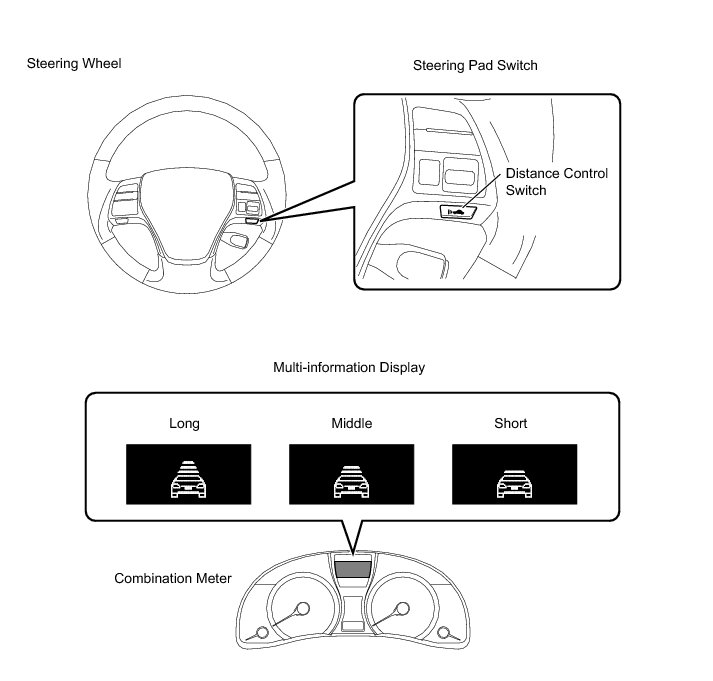 Steering Wheel

Steering Pad Switch

Distance Control Switch

Multi-information Display

Long

Middle

Short

Combination Meter