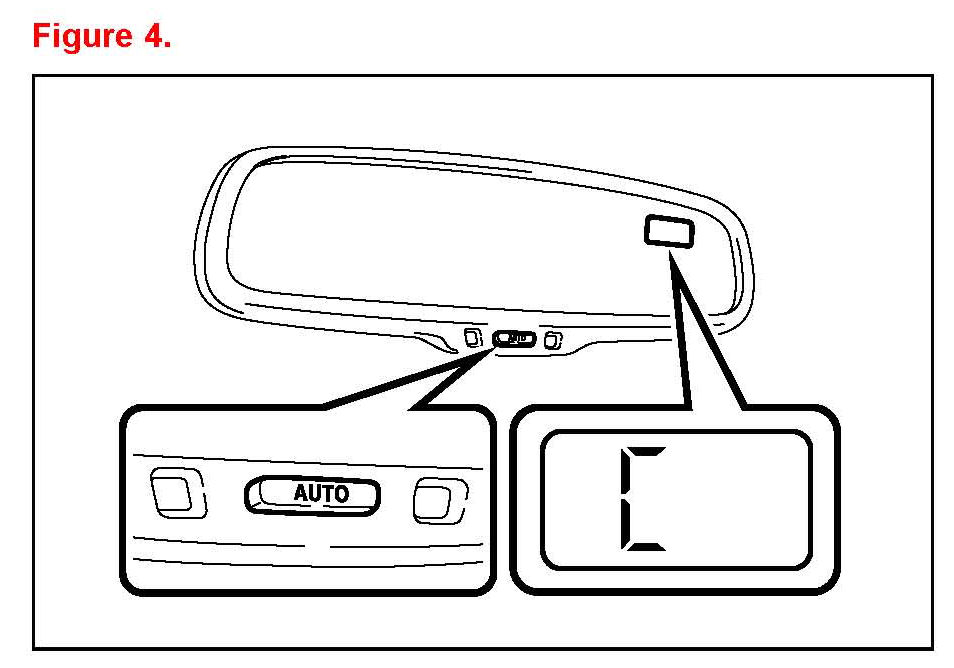 Figure 4.

AUTO

C