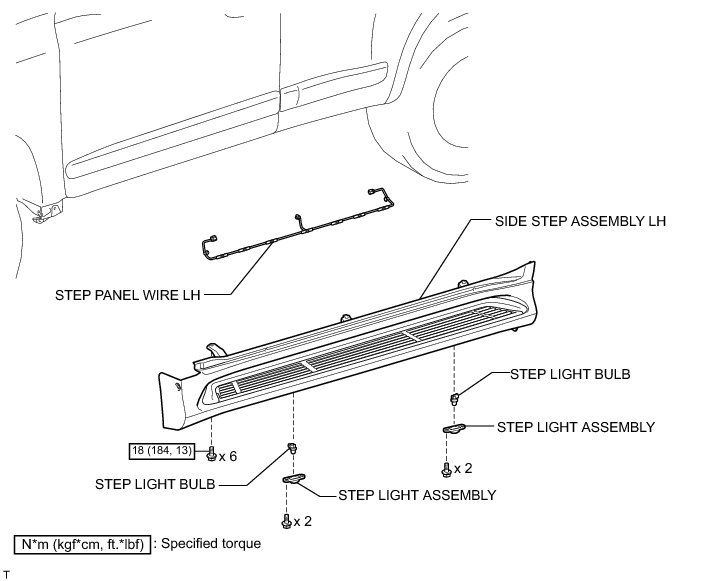 SIDE STEP ASSEMBLY LH

STEP PANEL WIRE LH

STEP LIGHT BULB

STEP LIGHT ASSEMBLY

18 (184, 13)

x 6

x 2

STEP LIGHT BULB

STEP LIGHT ASSEMBLY

x 2

N*m (kgf*cm, ft.*lbf) : Specified torque

T