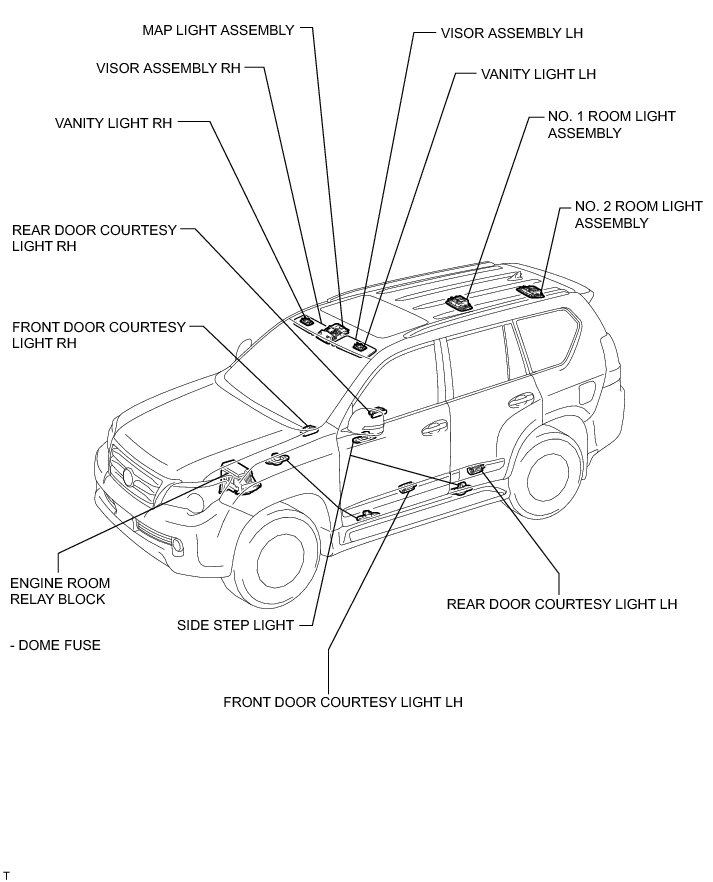 MAP LIGHT ASSEMBLY

VISOR ASSEMBLY LH

VISOR ASSEMBLY RH

VANITY LIGHT LH

VANITY LIGHT RH

NO. 1 ROOM LIGHT ASSEMBLY

NO. 2 ROOM LIGHT ASSEMBLY

REAR DOOR COURTESY LIGHT RH

FRONT DOOR COURTESY LIGHT RH

ENGINE ROOM RELAY BLOCK

- DOME FUSE

SIDE STEP LIGHT

REAR DOOR COURTESY LIGHT LH

FRONT DOOR COURTESY LIGHT LH

T