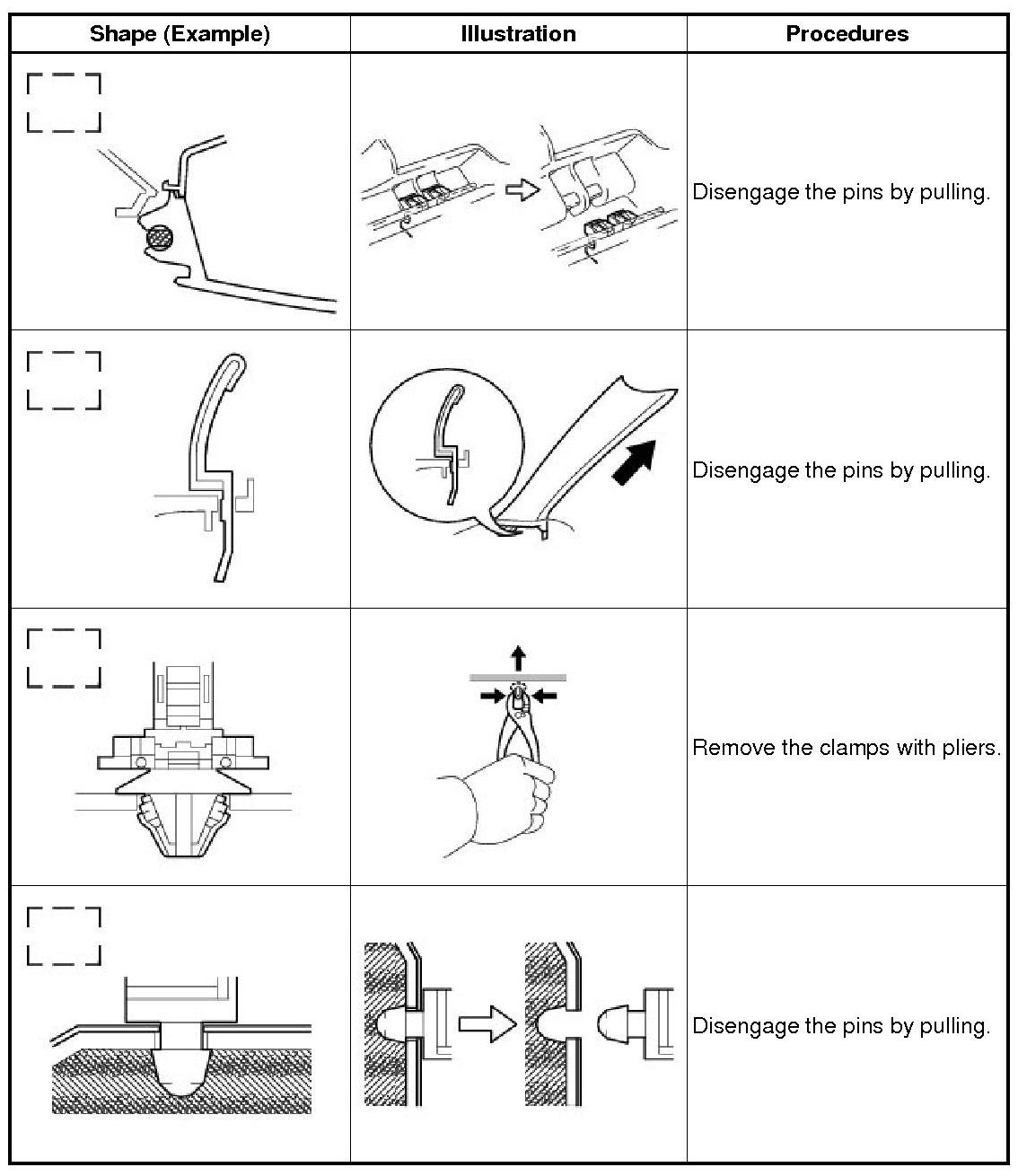 | Shape (Example) | Illustration | Procedures |
|---|---|---|
| | | Disengage the pins by pulling. |
| | | Disengage the pins by pulling. |
| | | Remove the clamps with pliers. |
| | | Disengage the pins by pulling. |