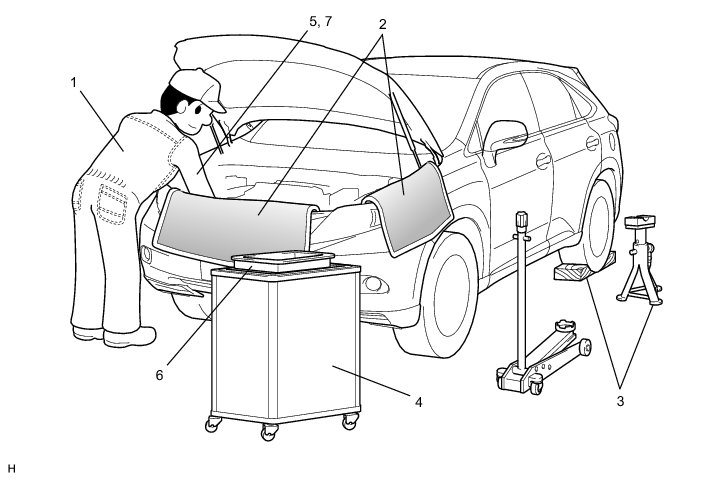 5, 7
2
1
6
4
3
H