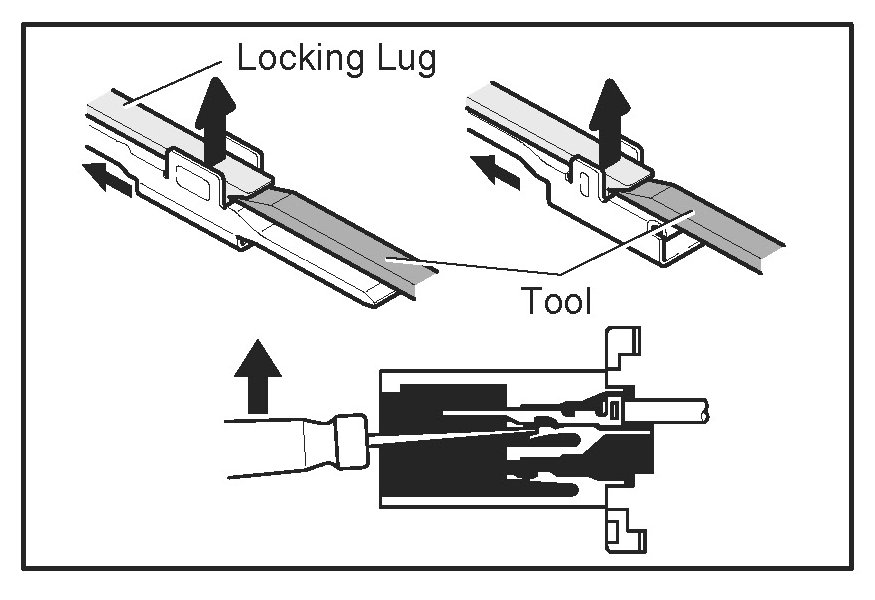 Locking Lug

Tool