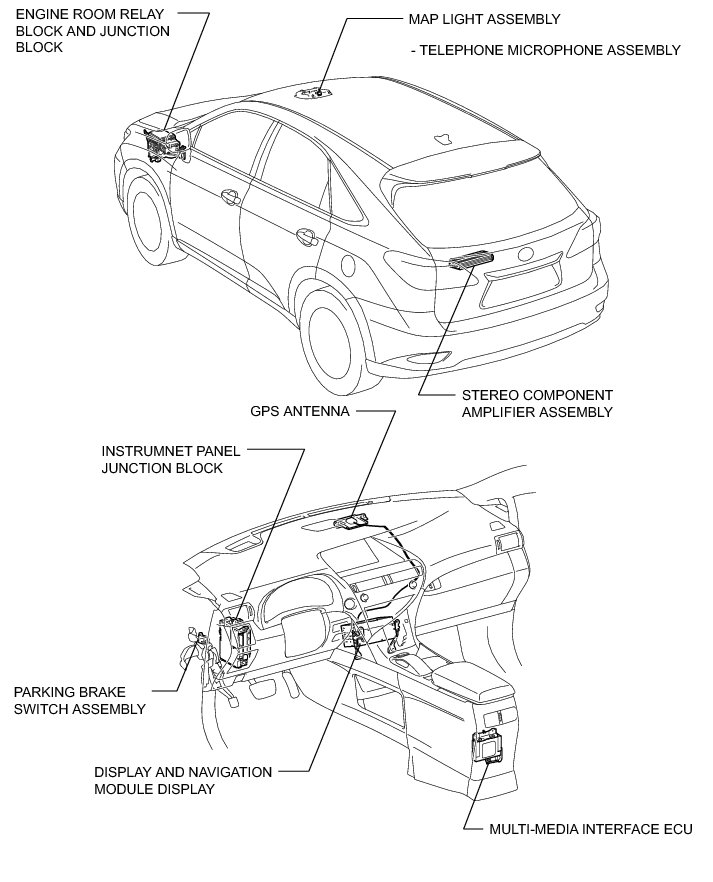 ENGINE ROOM RELAY BLOCK AND JUNCTION BLOCK

MAP LIGHT ASSEMBLY

- TELEPHONE MICROPHONE ASSEMBLY

STEREO COMPONENT AMPLIFIER ASSEMBLY

GPS ANTENNA

INSTRUMNET PANEL JUNCTION BLOCK

PARKING BRAKE SWITCH ASSEMBLY

DISPLAY AND NAVIGATION MODULE DISPLAY

MULTI-MEDIA INTERFACE ECU