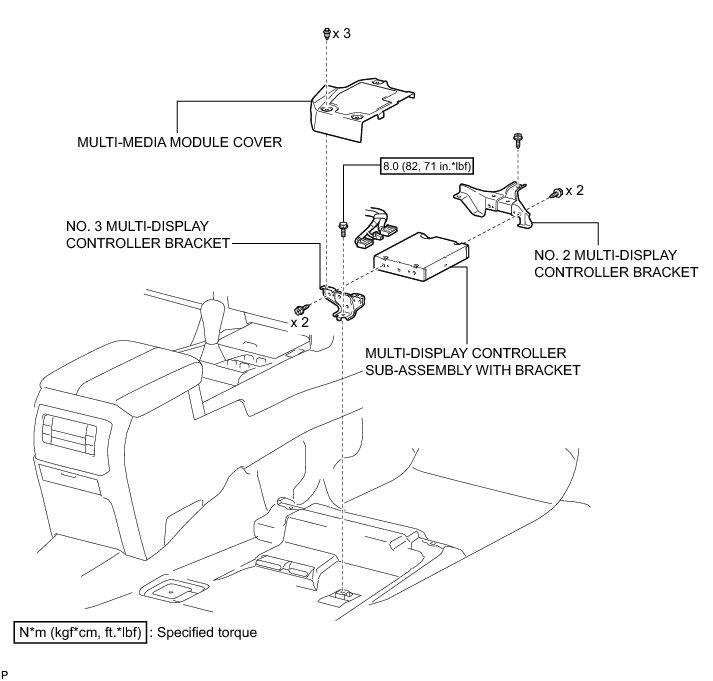 x 3

MULTI-MEDIA MODULE COVER

8.0 (82, 71 in.*lbf)

x 2

NO. 3 MULTI-DISPLAY CONTROLLER BRACKET

NO. 2 MULTI-DISPLAY CONTROLLER BRACKET

x 2

MULTI-DISPLAY CONTROLLER SUB-ASSEMBLY WITH BRACKET

N*m (kgf*cm, ft.*lbf) : Specified torque

P