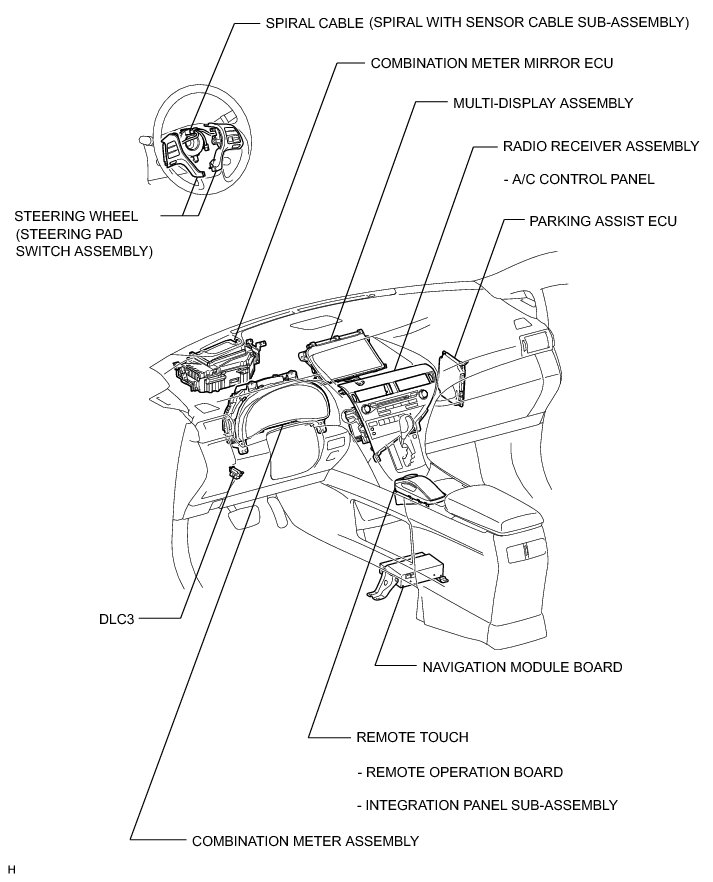 SPIRAL CABLE (SPIRAL WITH SENSOR CABLE SUB-ASSEMBLY)

COMBINATION METER MIRROR ECU

MULTI-DISPLAY ASSEMBLY

RADIO RECEIVER ASSEMBLY

- A/C CONTROL PANEL

PARKING ASSIST ECU

STEERING WHEEL (STEERING PAD SWITCH ASSEMBLY)

DLC3

NAVIGATION MODULE BOARD

REMOTE TOUCH

- REMOTE OPERATION BOARD

- INTEGRATION PANEL SUB-ASSEMBLY

COMBINATION METER ASSEMBLY

H