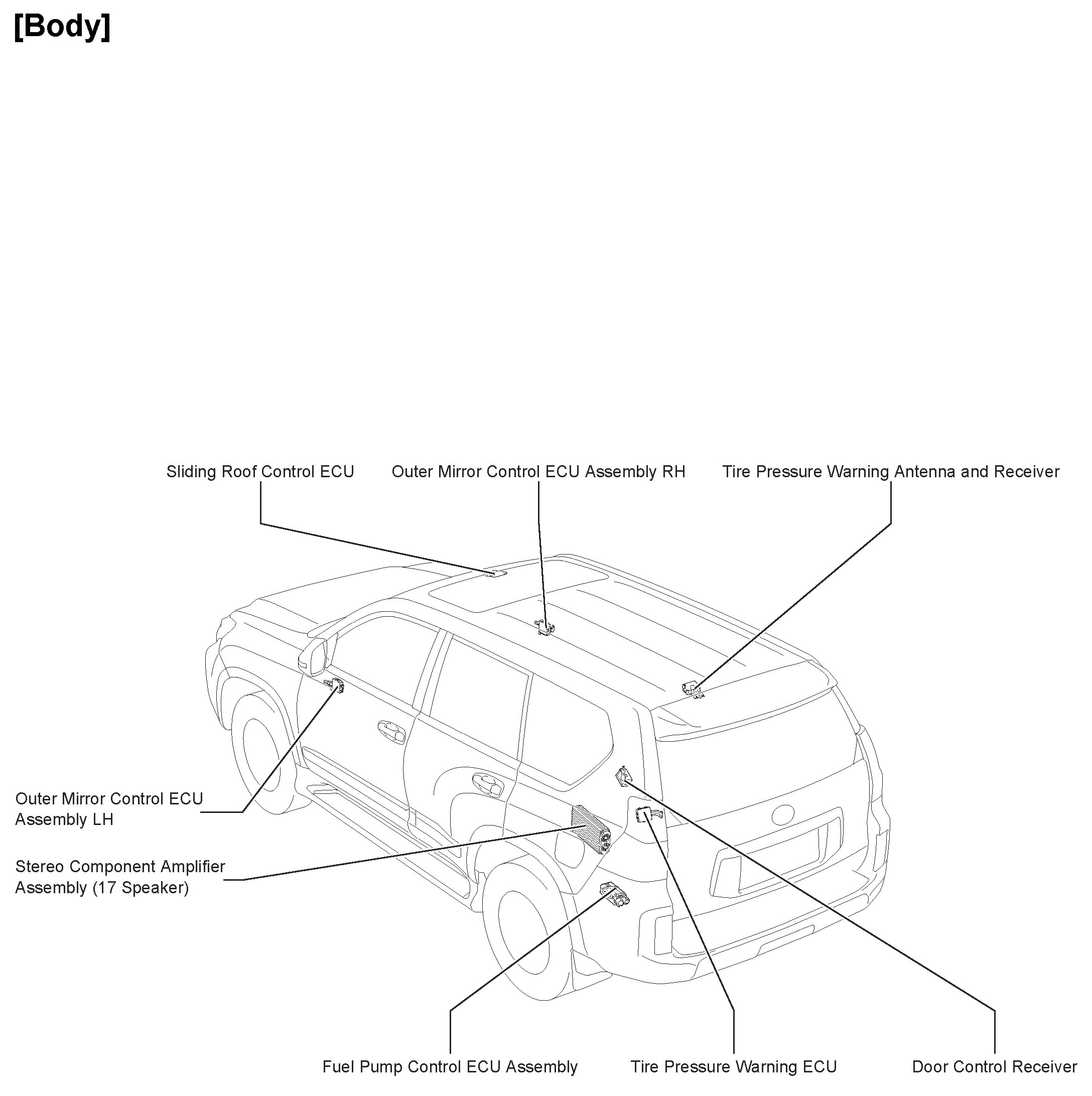 [Body]

Sliding Roof Control ECU

Outer Mirror Control ECU Assembly RH

Tire Pressure Warning Antenna and Receiver

Outer Mirror Control ECU Assembly LH

Stereo Component Amplifier Assembly (17 Speaker)

Fuel Pump Control ECU Assembly

Tire Pressure Warning ECU

Door Control Receiver