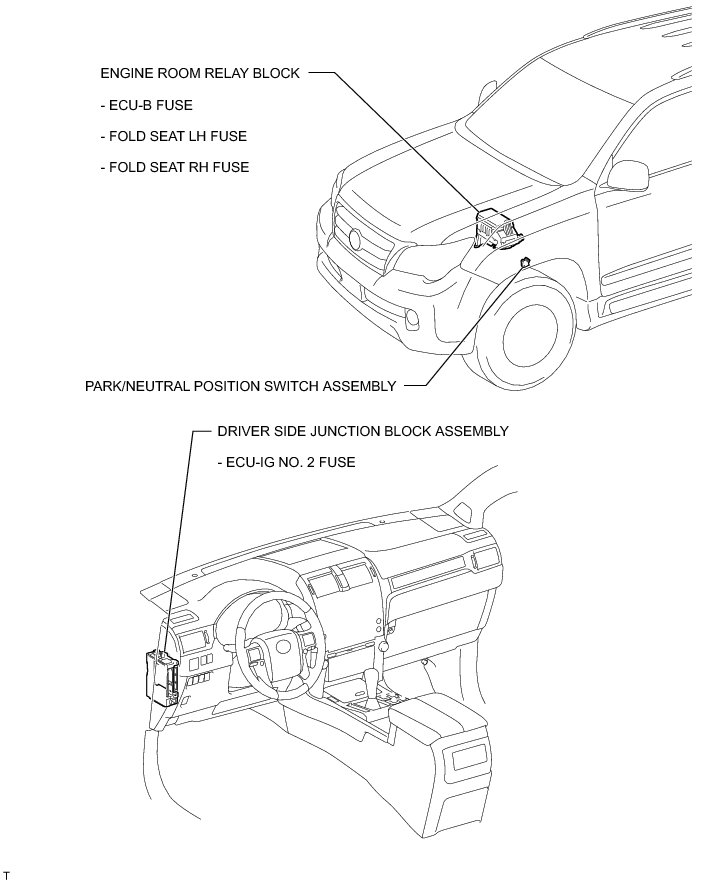 ENGINE ROOM RELAY BLOCK

- ECU-B FUSE

- FOLD SEAT LH FUSE

- FOLD SEAT RH FUSE

PARK/NEUTRAL POSITION SWITCH ASSEMBLY

DRIVER SIDE JUNCTION BLOCK ASSEMBLY

- ECU-IG NO. 2 FUSE

T