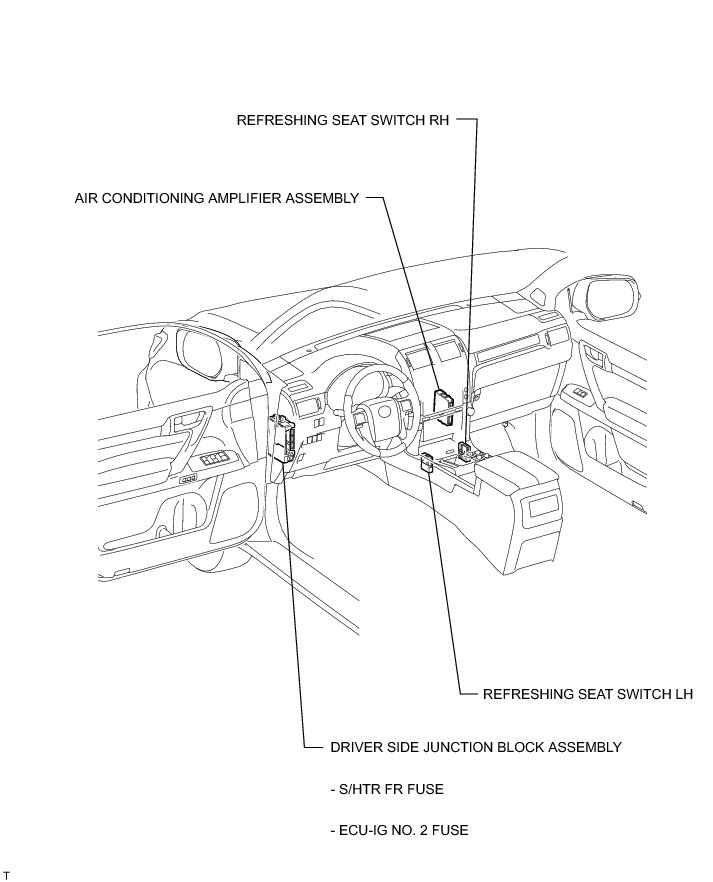 REFRESHING SEAT SWITCH RH

AIR CONDITIONING AMPLIFIER ASSEMBLY

REFRESHING SEAT SWITCH LH

DRIVER SIDE JUNCTION BLOCK ASSEMBLY

- S/HTR FR FUSE

- ECU-IG NO. 2 FUSE

T