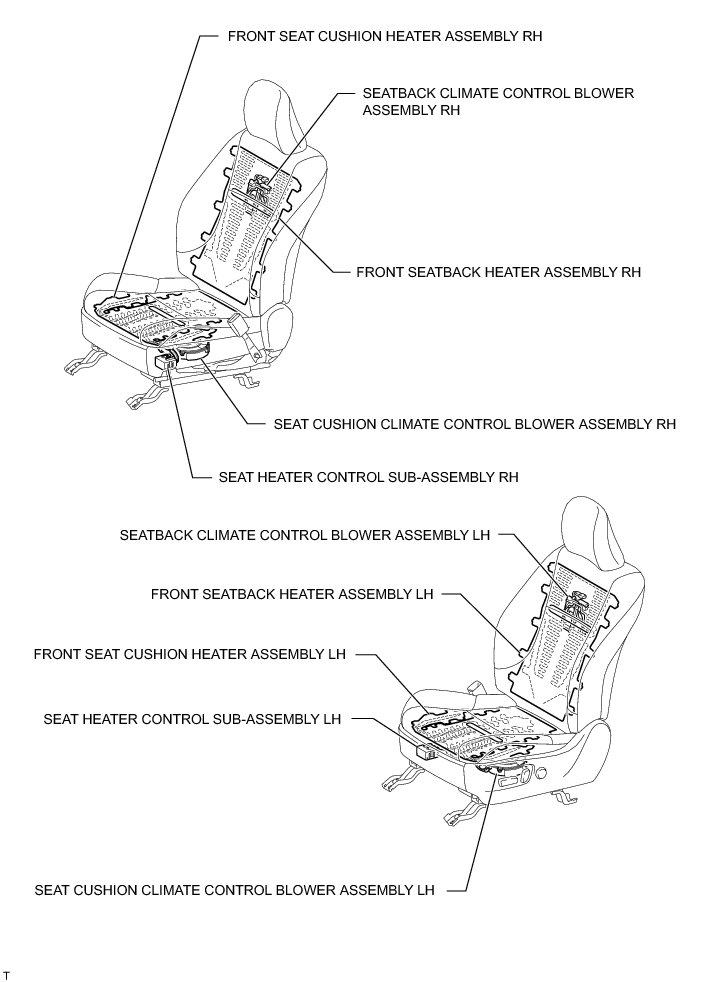 FRONT SEAT CUSHION HEATER ASSEMBLY RH

SEATBACK CLIMATE CONTROL BLOWER ASSEMBLY RH

FRONT SEATBACK HEATER ASSEMBLY RH

SEAT CUSHION CLIMATE CONTROL BLOWER ASSEMBLY RH

SEAT HEATER CONTROL SUB-ASSEMBLY RH

SEATBACK CLIMATE CONTROL BLOWER ASSEMBLY LH

FRONT SEATBACK HEATER ASSEMBLY LH

FRONT SEAT CUSHION HEATER ASSEMBLY LH

SEAT HEATER CONTROL SUB-ASSEMBLY LH

SEAT CUSHION CLIMATE CONTROL BLOWER ASSEMBLY LH

T