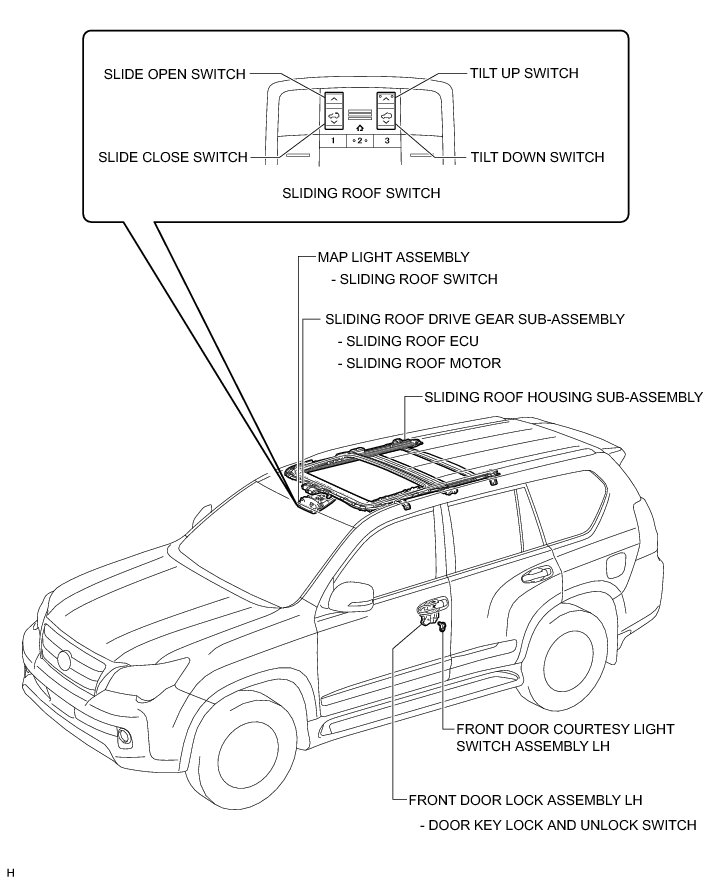 SLIDE OPEN SWITCH

TILT UP SWITCH

1

2

3

SLIDE CLOSE SWITCH

TILT DOWN SWITCH

SLIDING ROOF SWITCH

MAP LIGHT ASSEMBLY
- SLIDING ROOF SWITCH

SLIDING ROOF DRIVE GEAR SUB-ASSEMBLY
- SLIDING ROOF ECU
- SLIDING ROOF MOTOR

SLIDING ROOF HOUSING SUB-ASSEMBLY

FRONT DOOR COURTESY LIGHT SWITCH ASSEMBLY LH

FRONT DOOR LOCK ASSEMBLY LH
- DOOR KEY LOCK AND UNLOCK SWITCH

H