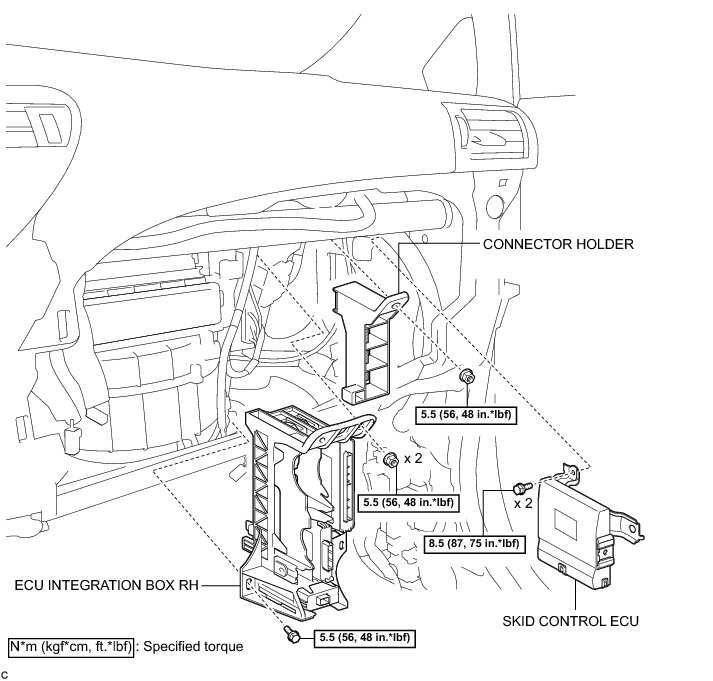 CONNECTOR HOLDER

5.5 (56, 48 in.*lbf)

x 2

5.5 (56, 48 in.*lbf)

x 2

8.5 (87, 75 in.*lbf)

ECU INTEGRATION BOX RH

SKID CONTROL ECU

5.5 (56, 48 in.*lbf)

N*m (kgf*cm, ft.*lbf) : Specified torque

C