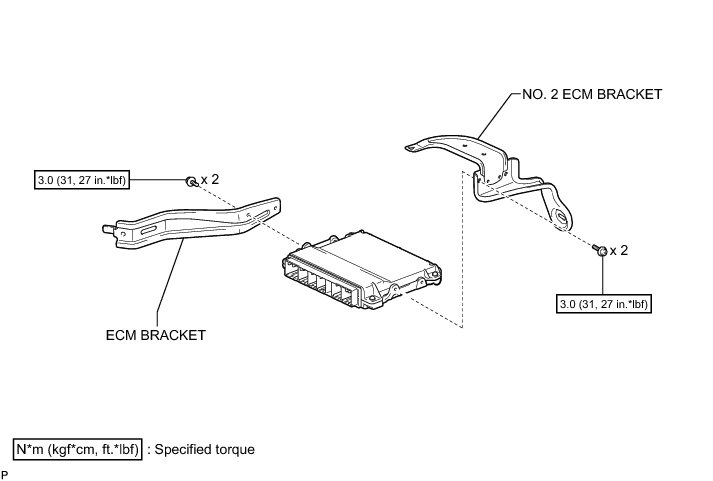 NO. 2 ECM BRACKET

3.0 (31, 27 in.*lbf)

x 2

x 2

3.0 (31, 27 in.*lbf)

ECM BRACKET

N*m (kgf*cm, ft.*lbf) : Specified torque

P