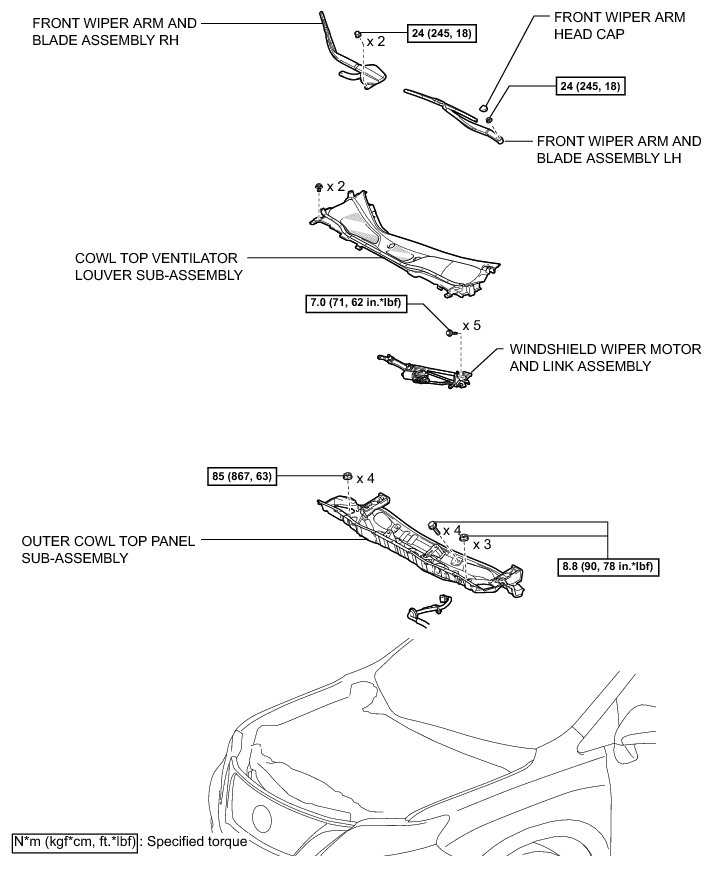 FRONT WIPER ARM AND BLADE ASSEMBLY RH

x 2

24 (245, 18)

FRONT WIPER ARM HEAD CAP

24 (245, 18)

FRONT WIPER ARM AND BLADE ASSEMBLY LH

x 2

COWL TOP VENTILATOR LOUVER SUB-ASSEMBLY

7.0 (71, 62 in.*lbf)

x 5

WINDSHIELD WIPER MOTOR AND LINK ASSEMBLY

85 (867, 63)

x 4

OUTER COWL TOP PANEL SUB-ASSEMBLY

x 4

x 3

8.8 (90, 78 in.*lbf)

N*m (kgf*cm, ft.*lbf) : Specified torque