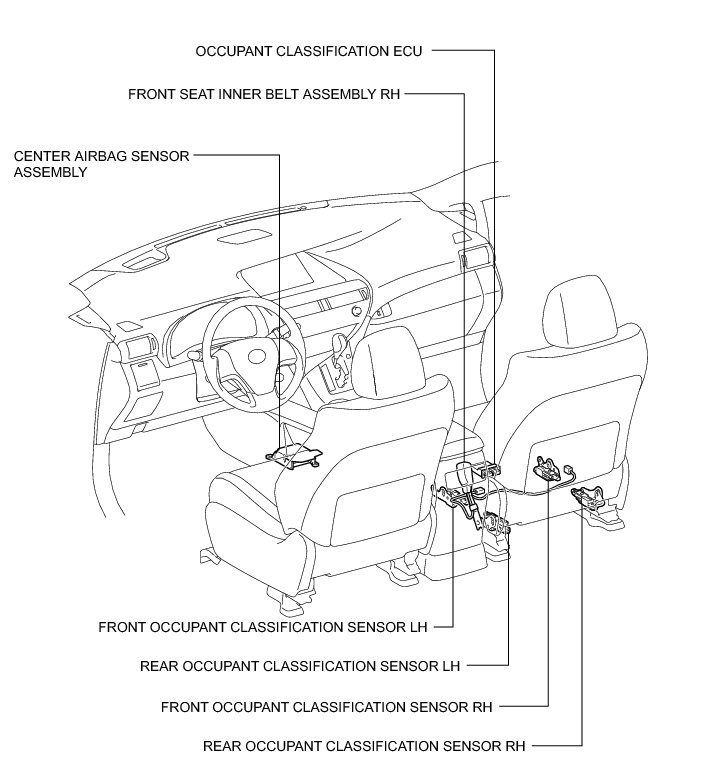 OCCUPANT CLASSIFICATION ECU

FRONT SEAT INNER BELT ASSEMBLY RH

CENTER AIRBAG SENSOR ASSEMBLY

FRONT OCCUPANT CLASSIFICATION SENSOR LH

REAR OCCUPANT CLASSIFICATION SENSOR LH

FRONT OCCUPANT CLASSIFICATION SENSOR RH

REAR OCCUPANT CLASSIFICATION SENSOR RH