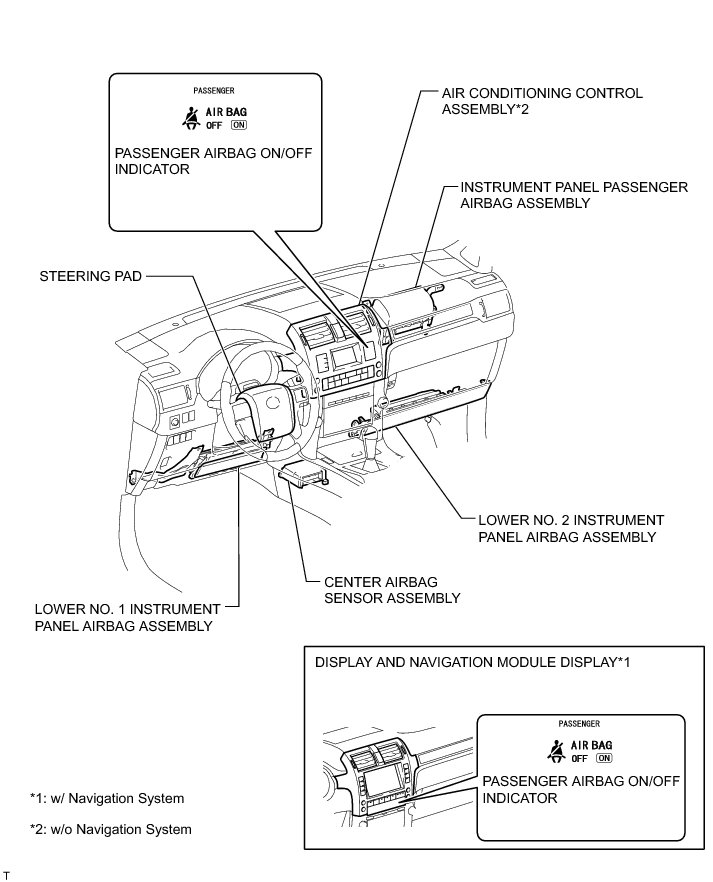 PASSENGER
AIR BAG
OFF ON

PASSENGER AIRBAG ON/OFF INDICATOR

AIR CONDITIONING CONTROL ASSEMBLY*2

INSTRUMENT PANEL PASSENGER AIRBAG ASSEMBLY

STEERING PAD

LOWER NO. 2 INSTRUMENT PANEL AIRBAG ASSEMBLY

CENTER AIRBAG SENSOR ASSEMBLY

LOWER NO. 1 INSTRUMENT PANEL AIRBAG ASSEMBLY

DISPLAY AND NAVIGATION MODULE DISPLAY*1

PASSENGER
AIR BAG
OFF ON

PASSENGER AIRBAG ON/OFF INDICATOR

*1: w/ Navigation System

*2: w/o Navigation System

T