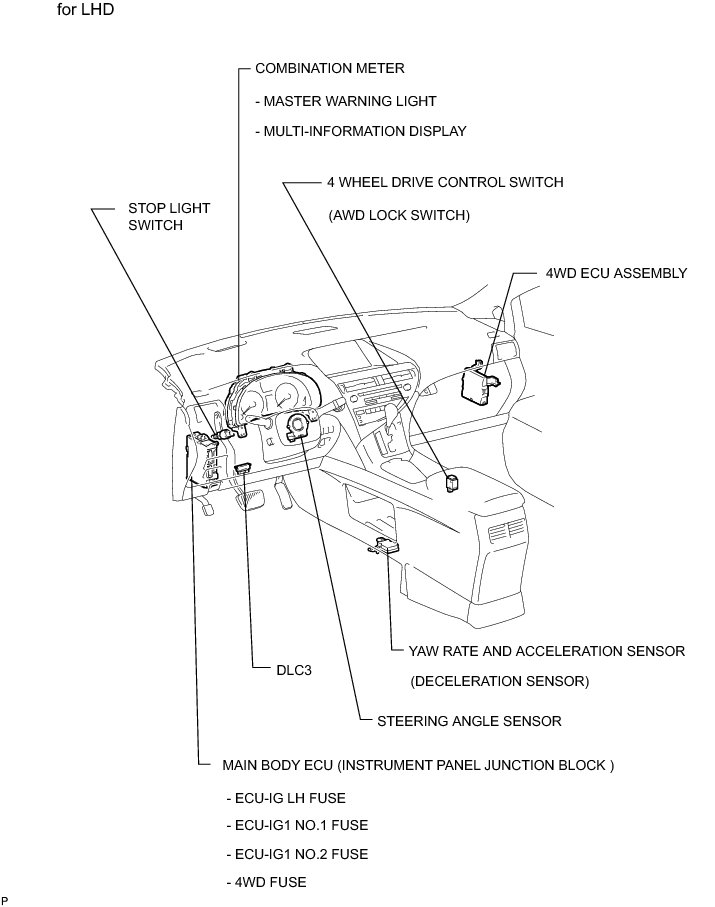 for LHD

COMBINATION METER

- MASTER WARNING LIGHT

- MULTI-INFORMATION DISPLAY

4 WHEEL DRIVE CONTROL SWITCH

(AWD LOCK SWITCH)

STOP LIGHT SWITCH

4WD ECU ASSEMBLY

YAW RATE AND ACCELERATION SENSOR

(DECELERATION SENSOR)

DLC3

STEERING ANGLE SENSOR

MAIN BODY ECU (INSTRUMENT PANEL JUNCTION BLOCK )

- ECU-IG LH FUSE

- ECU-IG1 NO.1 FUSE

- ECU-IG1 NO.2 FUSE

- 4WD FUSE

P