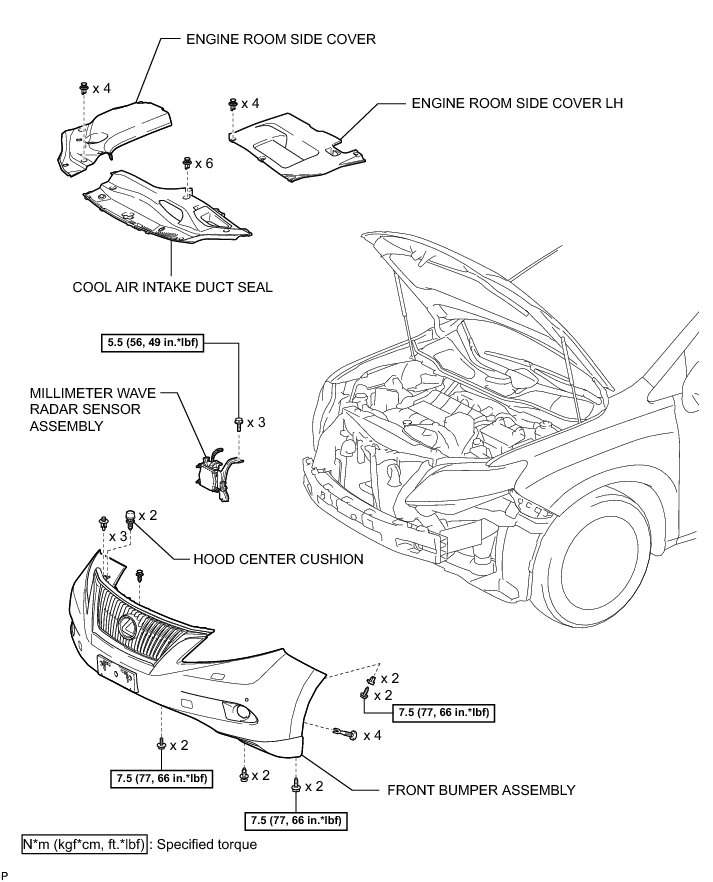 ENGINE ROOM SIDE COVER

x 4

x 4

ENGINE ROOM SIDE COVER LH

x 6

COOL AIR INTAKE DUCT SEAL

5.5 (56, 49 in.*lbf)

MILLIMETER WAVE RADAR SENSOR ASSEMBLY

x 3

x 2

x 3

HOOD CENTER CUSHION

x 2

x 2

7.5 (77, 66 in.*lbf)

x 4

x 2

7.5 (77, 66 in.*lbf)

x 2

x 2

FRONT BUMPER ASSEMBLY

7.5 (77, 66 in.*lbf)

N*m (kgf*cm, ft.*lbf) : Specified torque

P